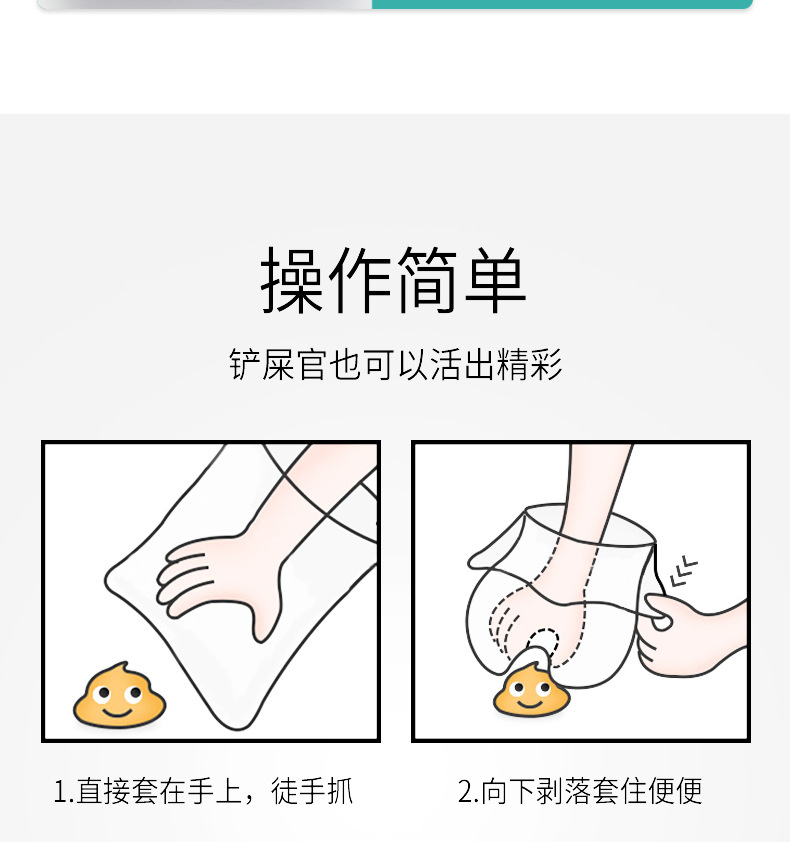 操作简单

铲屎官也可以活出精彩

1.直接套在手上，徒手抓

2.向下剥落套住便便