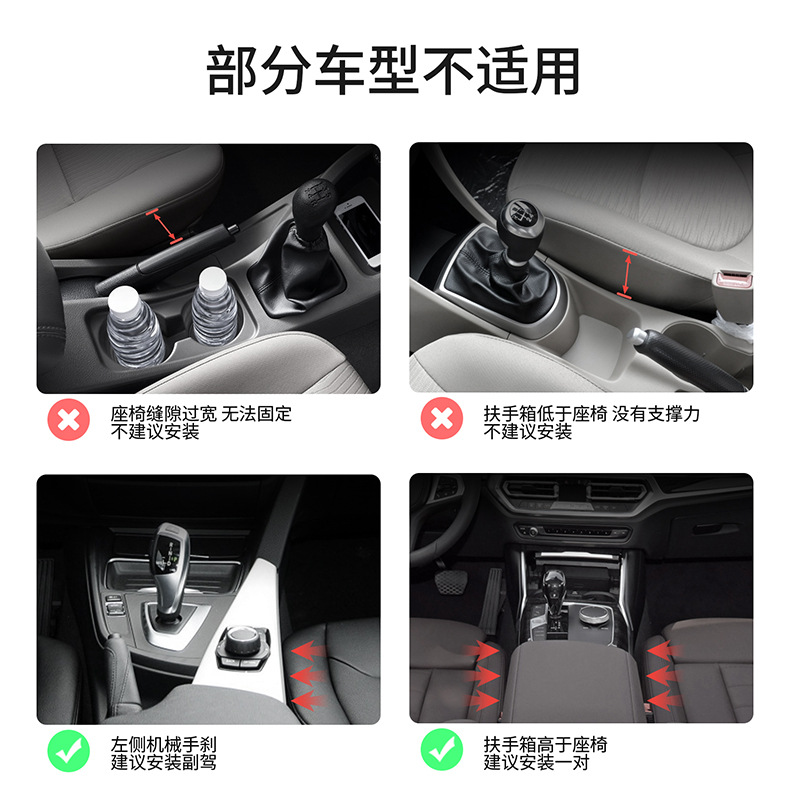 部分车型不适用

座椅缝隙过宽 无法固定
不建议安装

扶手箱低于座椅 没有支撑力
不建议安装

左侧机械手刹
建议安装副驾

扶手箱高于座椅
建议安装一对