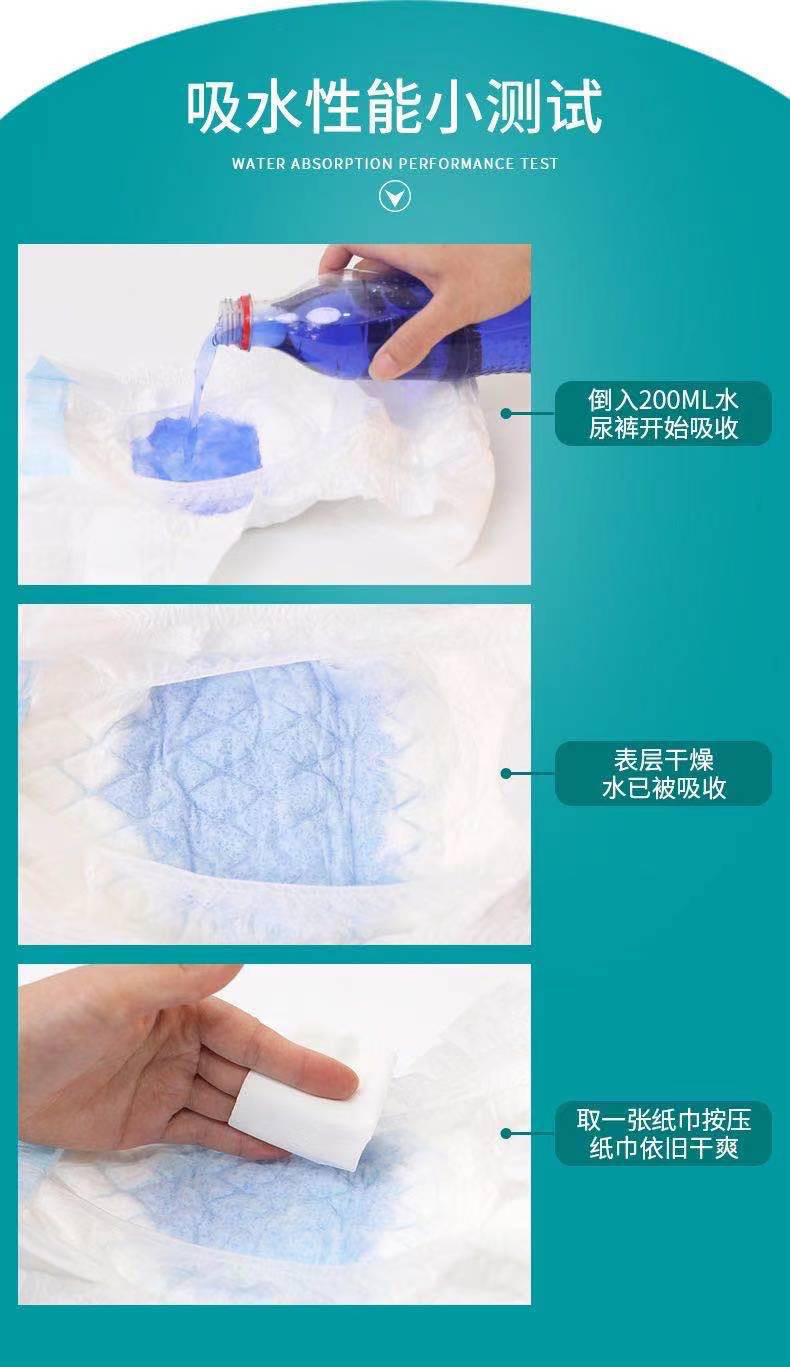 吸水性能小测试

WATER ABSORPTION PERFORMANCE TEST

倒入200ML水
尿裤开始吸收

表层干燥
水已被吸收

取一张纸巾按压
纸巾依旧干爽