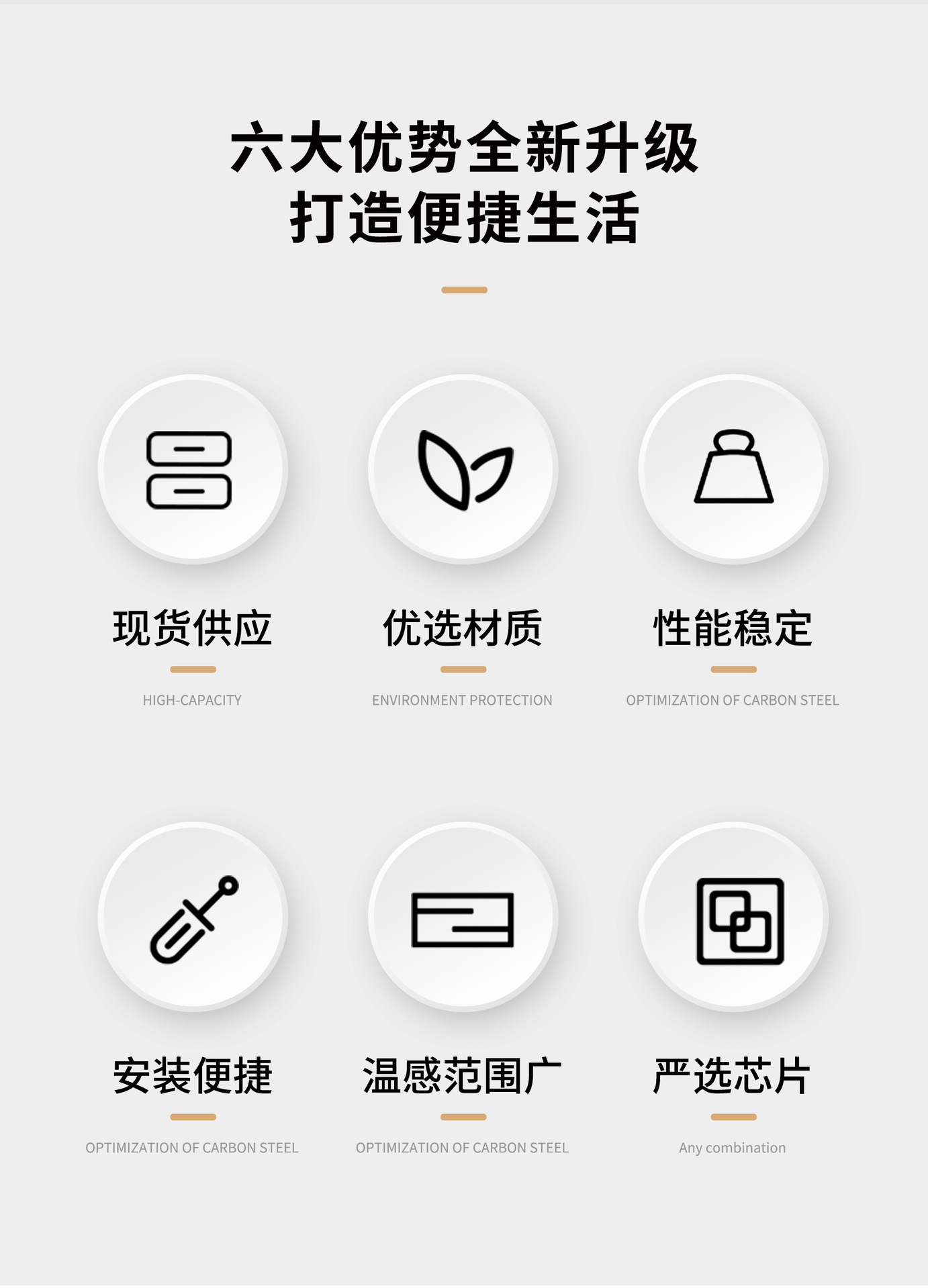 六大优势全新升级
打造便捷生活

现货供应

HIGH-CAPACITY

优选材质

ENVIRONMENT PROTECTION

性能稳定

OPTIMIZATION OF CARBON STEEL

安装便捷

OPTIMIZATION OF CARBON STEEL

温感范围广

OPTIMIZATION OF CARBON STEEL

严选芯片

Any combination