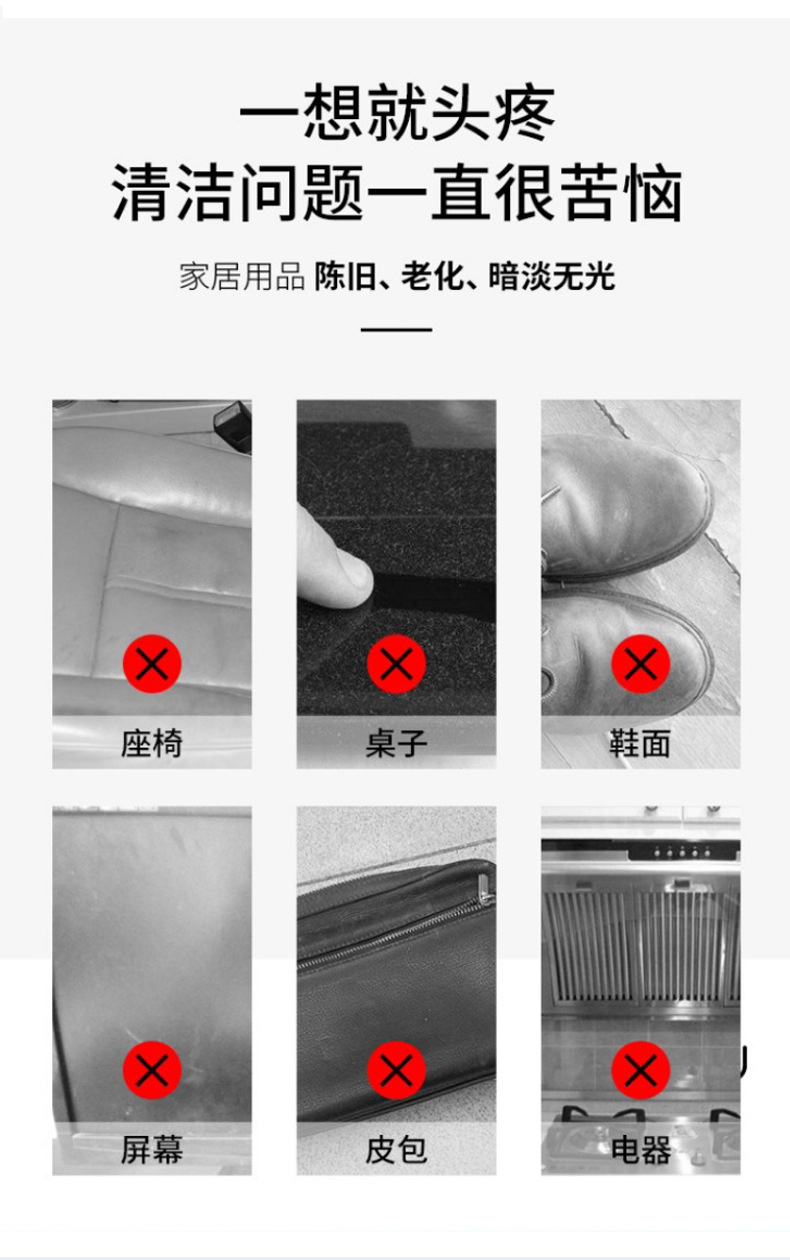 一想就头疼
清洁问题一直很苦恼

家居用品 陈旧、老化、暗淡无光

座椅

桌子

鞋面

屏幕

皮包

电器