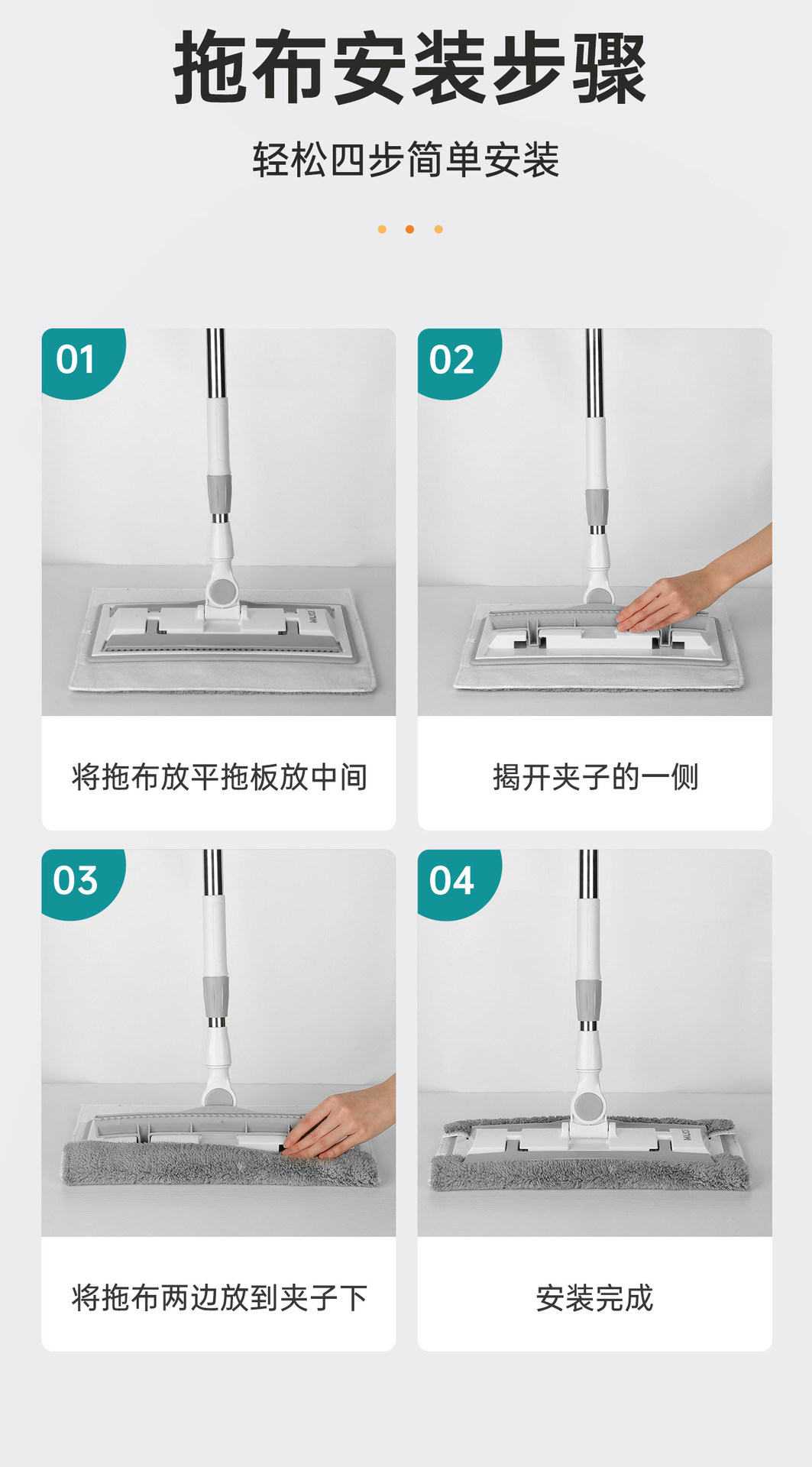 拖布安装步骤

轻松四步简单安装

01

将拖布放平拖板放中间

02

揭开夹子的一侧

03

将拖布两边放到夹子下

04

安装完成