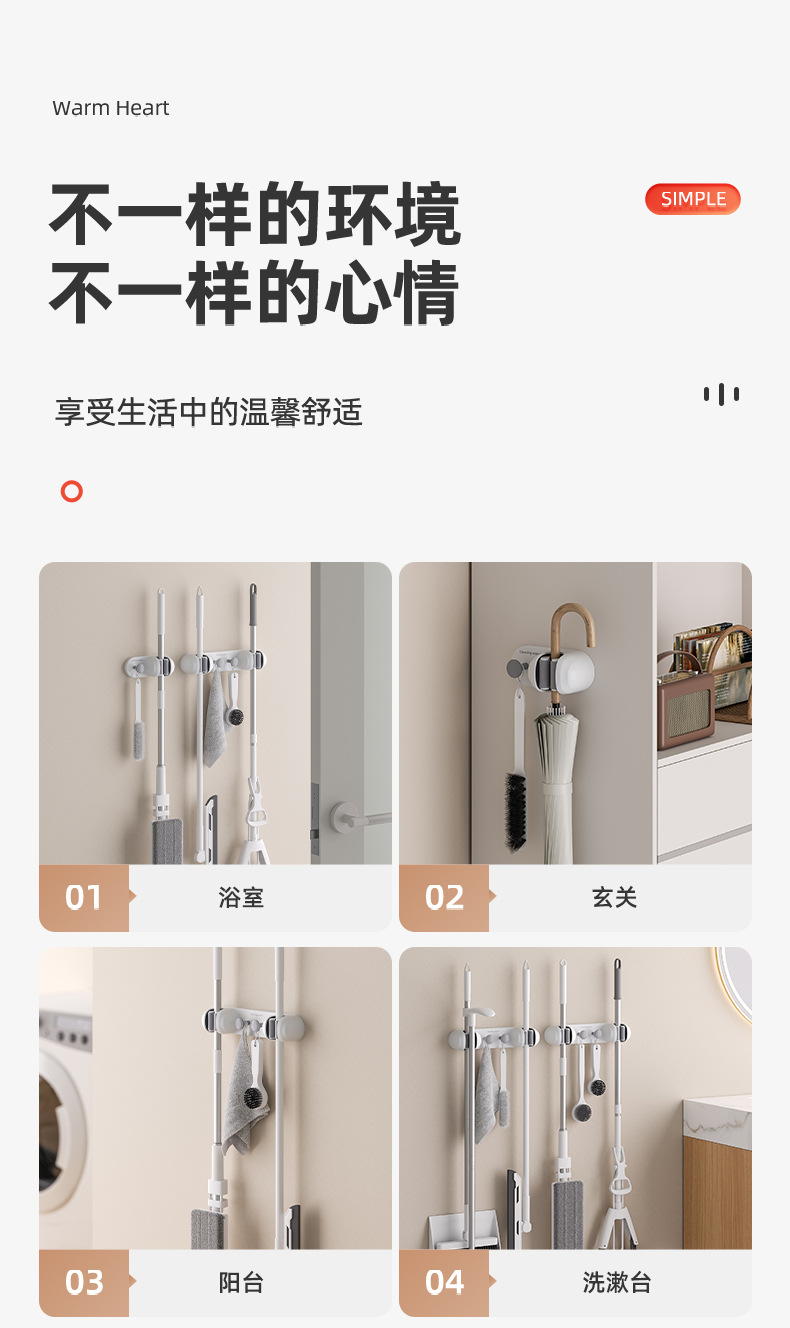 Warm Heart

不一样的环境
不一样的心情

SIMPLE

享受生活中的温馨舒适

01 浴室

02 玄关

03 阳台

04 洗漱台