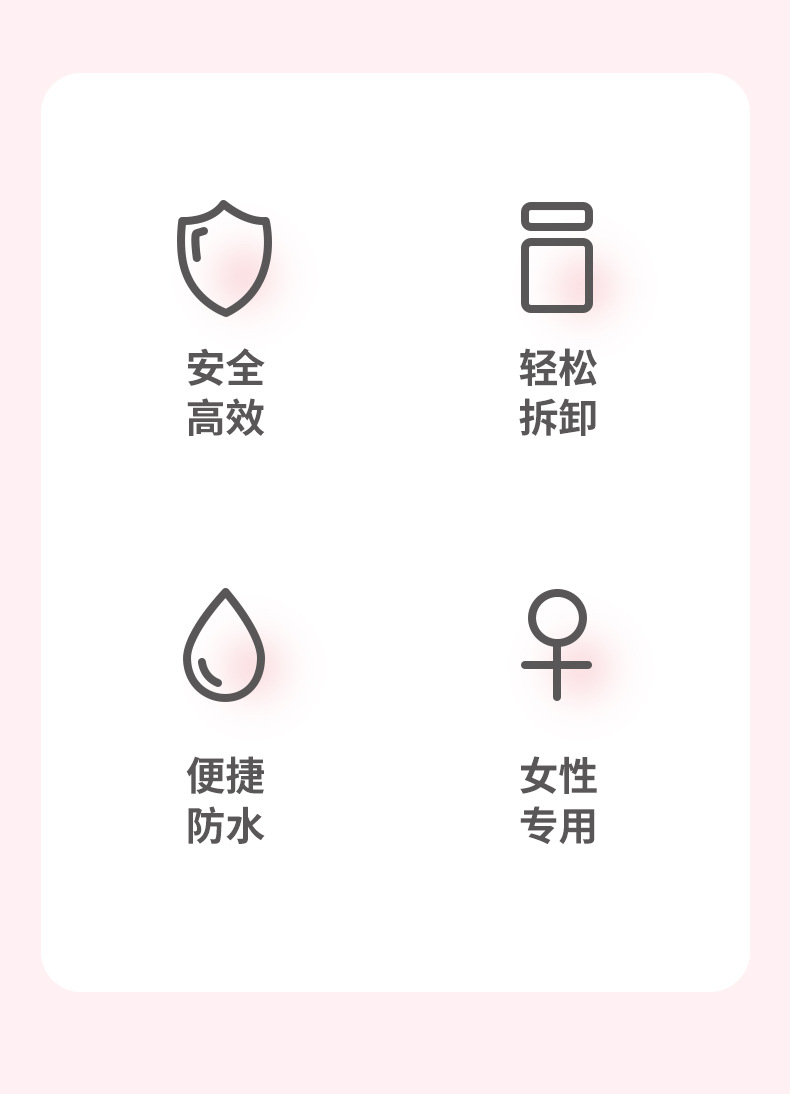 安全
高效

轻松
拆卸

便捷
防水

女性
专用