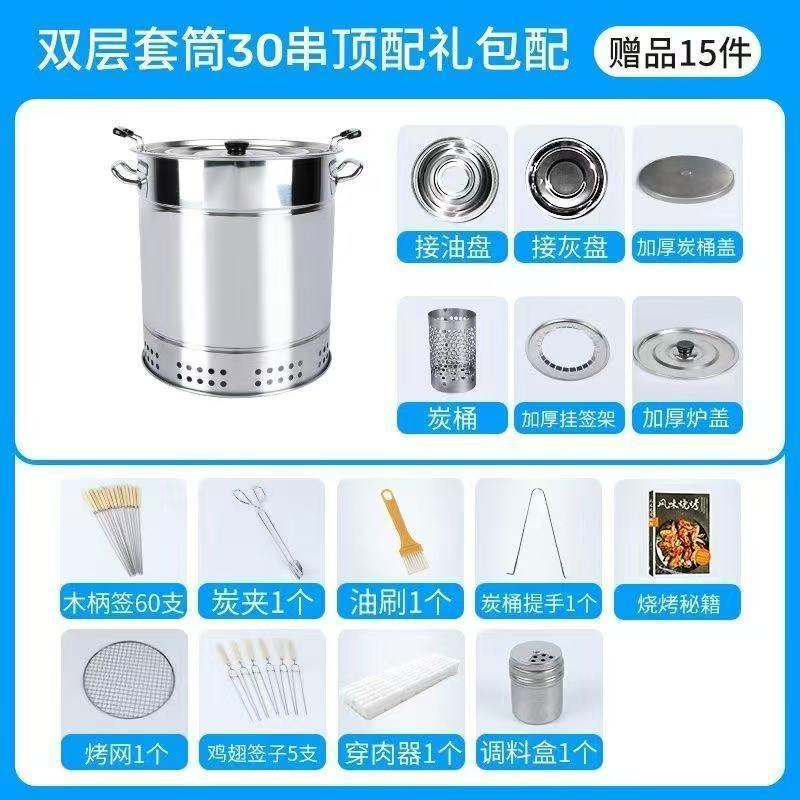 双层套筒30串顶配礼包配

赠品15件

接油盘

接灰盘

加厚炭桶盖

炭桶

加厚挂签架

加厚炉盖

木柄签60支

炭夹1个

油刷1个

炭桶提手1个

风味烧烤

烧烤秘籍

烤网1个

鸡翅签子5支

穿肉器1个

调料盒1个