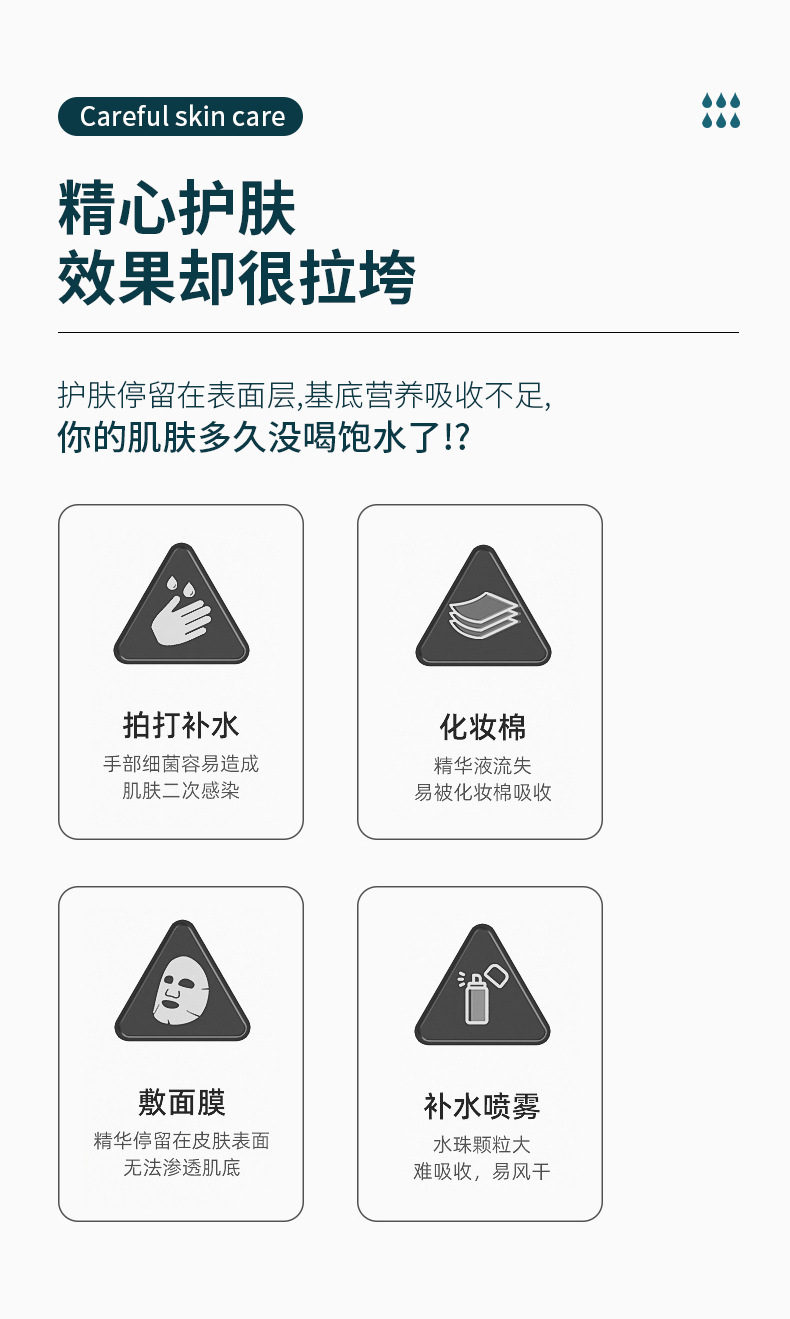 Careful skin care

精心护肤
效果却很拉垮

护肤停留在表面层,基底营养吸收不足,
你的肌肤多久没喝饱水了!?

拍打补水
手部细菌容易造成
肌肤二次感染

化妆棉
精华液流失
易被化妆棉吸收

敷面膜
精华停留在皮肤表面
无法渗透肌底

补水喷雾
水珠颗粒大
难吸收，易风干