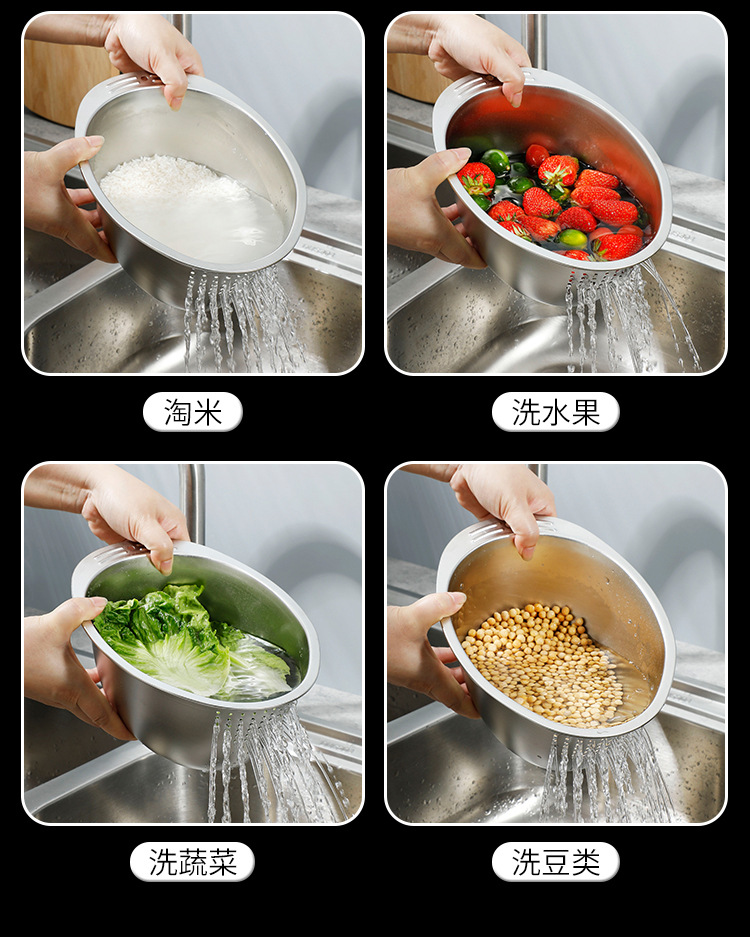 淘米

洗水果

洗蔬菜

洗豆类