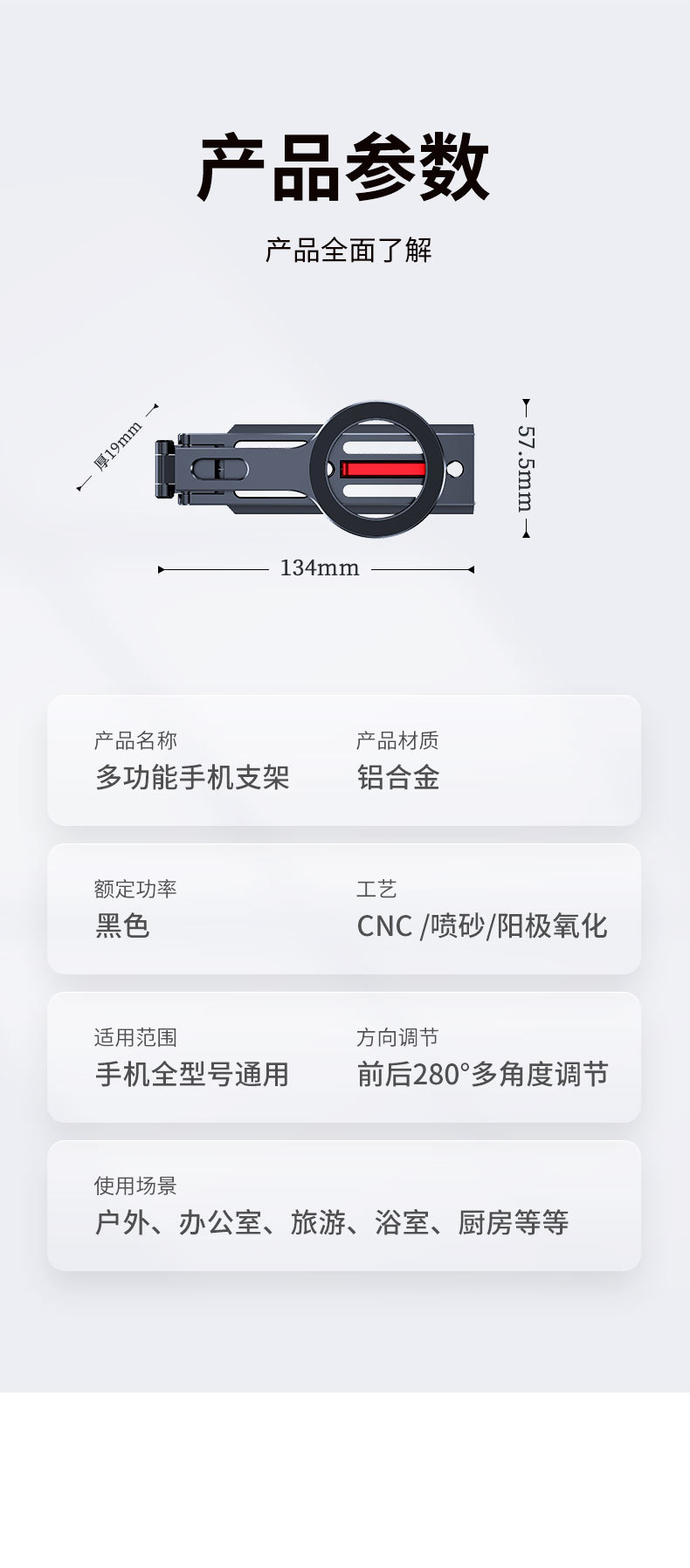 产品参数

产品全面了解

厚19mm

57.5mm

134mm

产品名称
多功能手机支架

产品材质
铝合金

额定功率
黑色

工艺
CNC /喷砂/阳极氧化

适用范围
手机全型号通用

方向调节
前后280°多角度调节

使用场景
户外、办公室、旅游、浴室、厨房等等