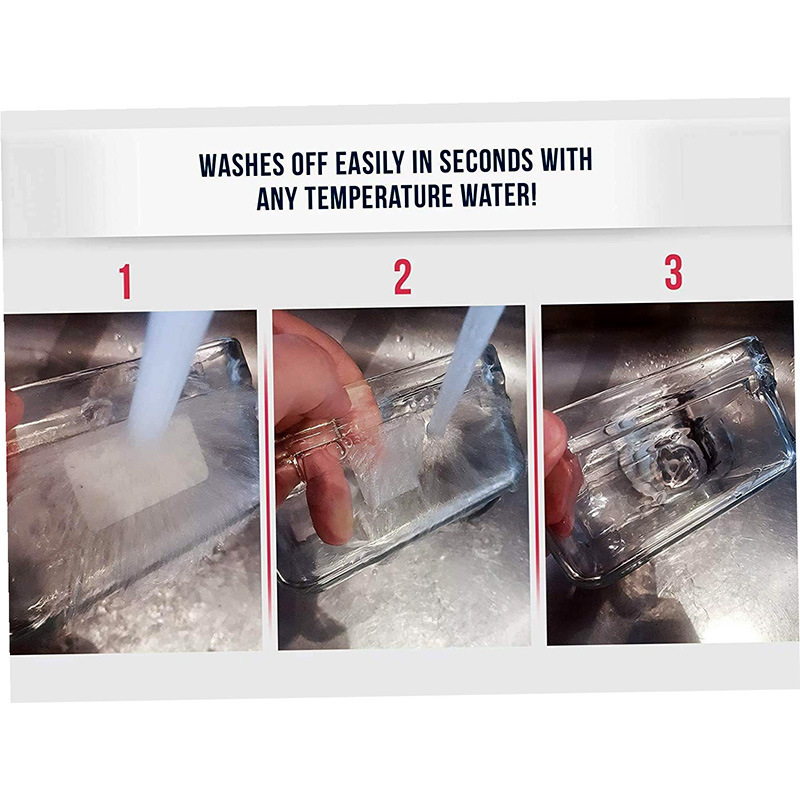 WASHES OFF EASILY IN SECONDS WITH ANY TEMPERATURE WATER!

1

2

3