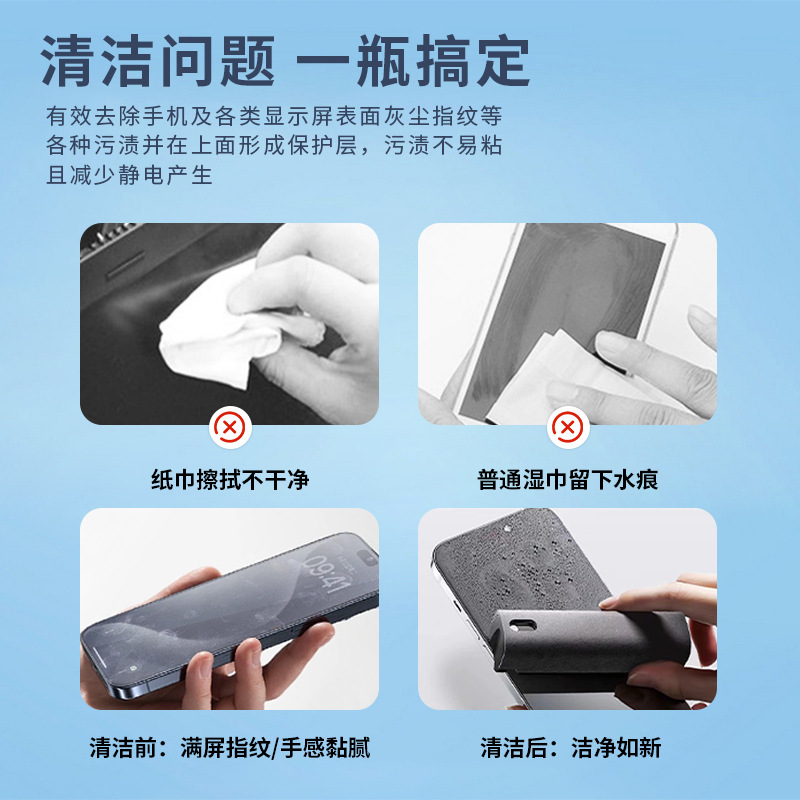 清洁问题 一瓶搞定

有效去除手机及各类显示屏表面灰尘指纹等各种污渍并在上面形成保护层，污渍不易粘且减少静电产生

纸巾擦拭不干净

普通湿巾留下水痕

09:41

清洁前：满屏指纹/手感黏腻

清洁后：洁净如新