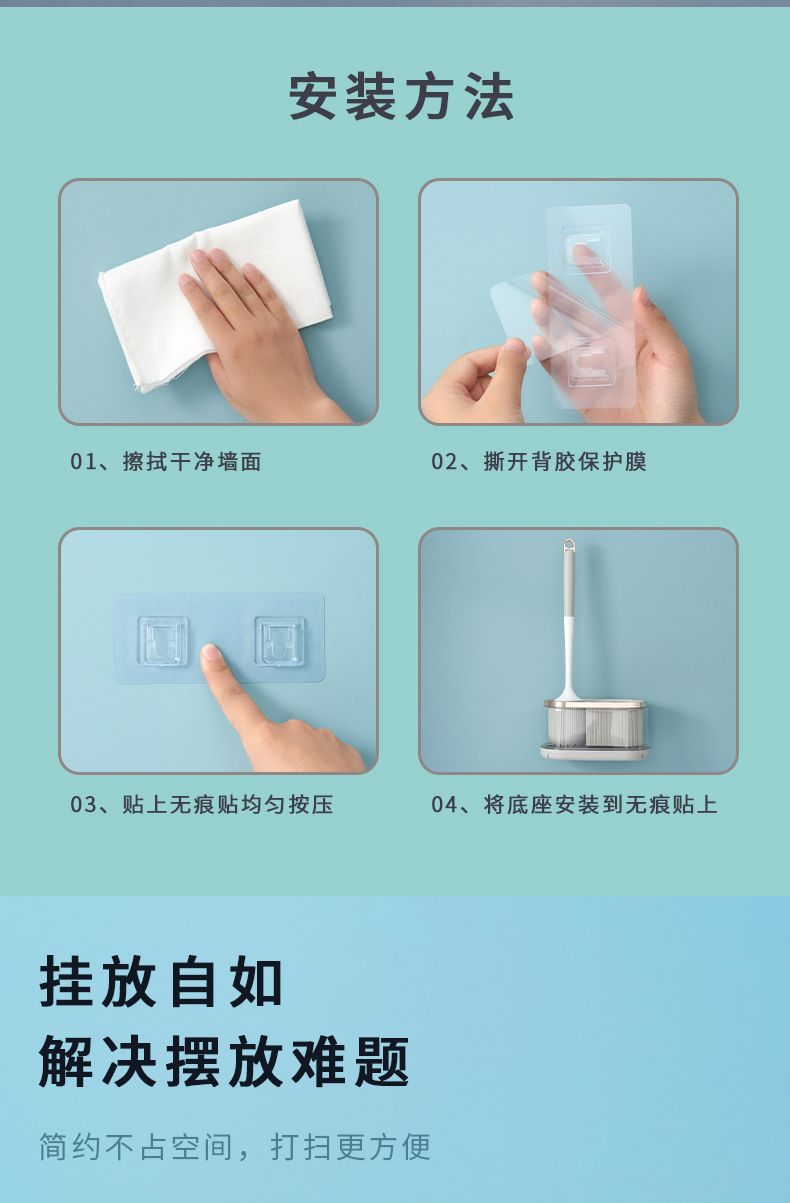 安装方法

01、擦拭干净墙面

02、撕开背胶保护膜

03、贴上无痕贴均匀按压

04、将底座安装到无痕贴上

挂放自如
解决摆放难题

简约不占空间，打扫更方便