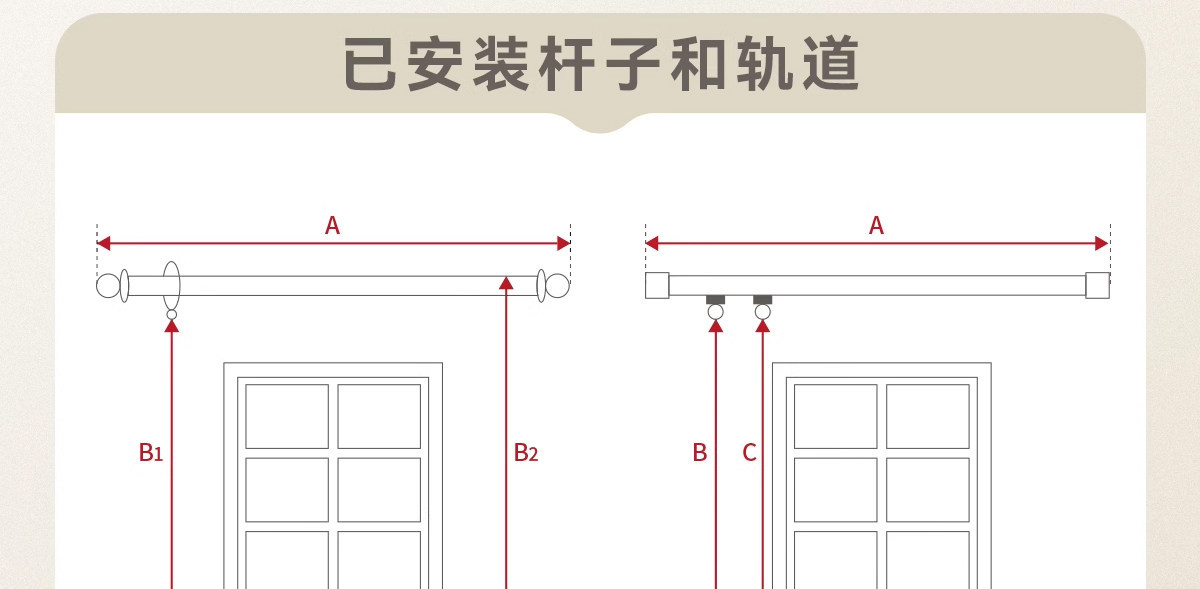 已安装杆子和轨道

A

B1

B2

A

B

C