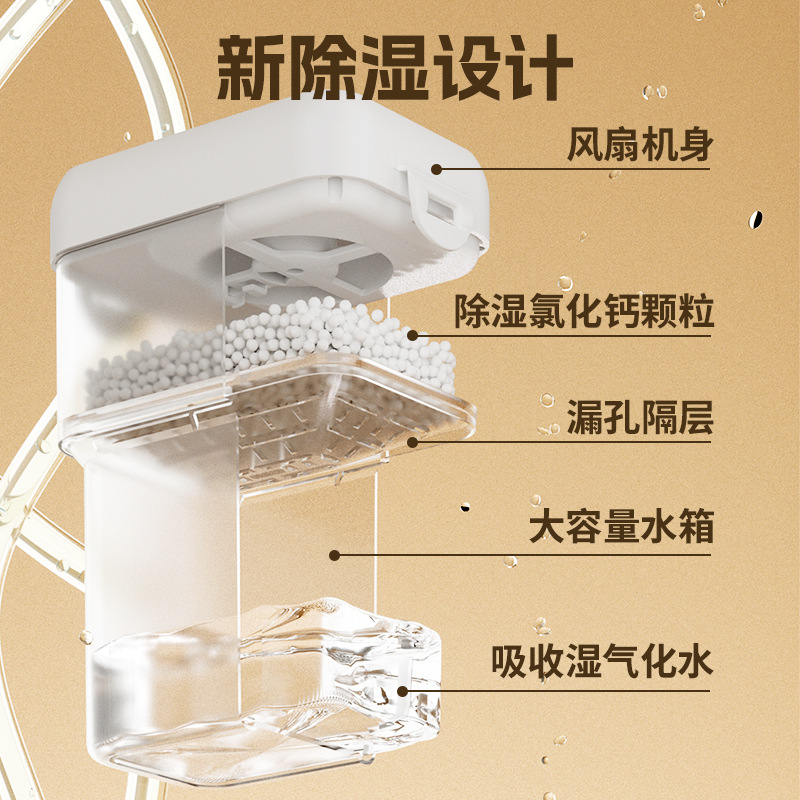 新除湿设计

风扇机身

除湿氯化钙颗粒

漏孔隔层

大容量水箱

吸收湿气化水