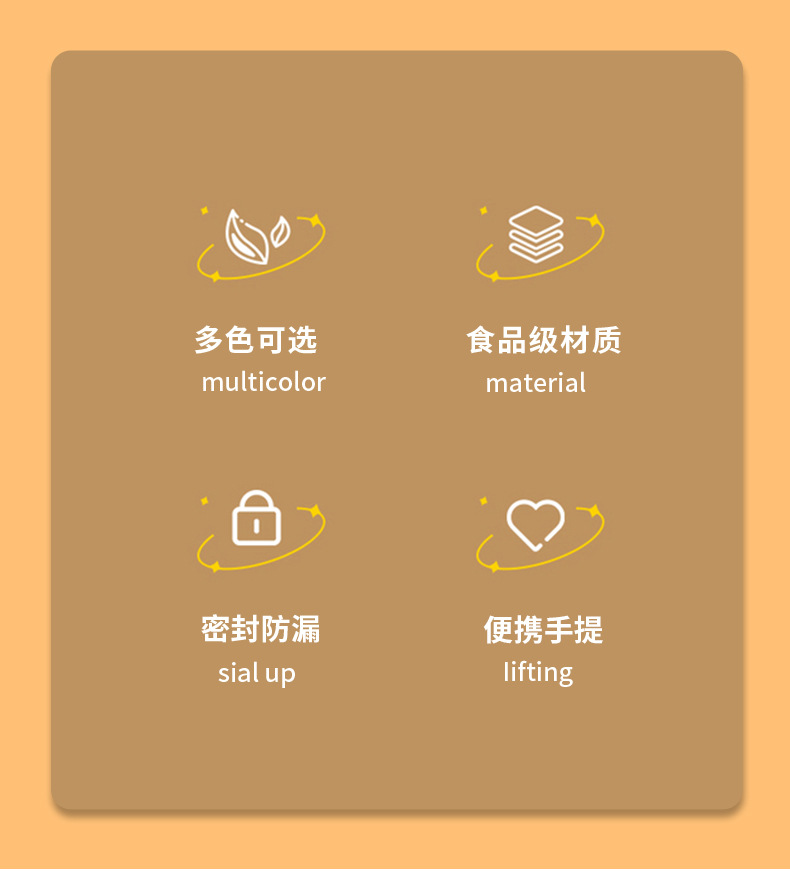 多色可选
multicolor

食品级材质
material

密封防漏
sial up

便携手提
lifting