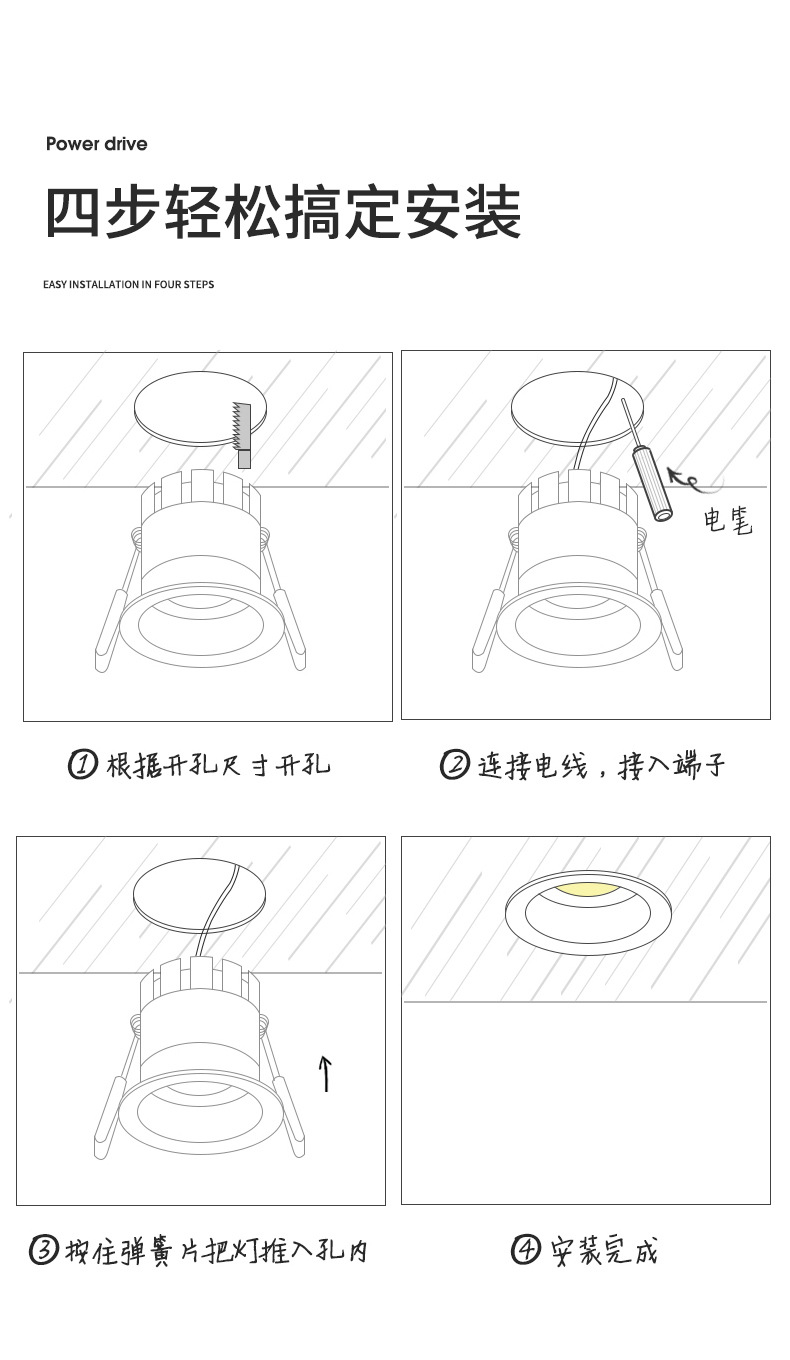 Power drive

四步轻松搞定安装

EASY INSTALLATION IN FOUR STEPS

电笔

① 根据开孔尺寸开孔

② 连接电线，接入端子

③ 按住弹簧片把灯推入孔内

④ 安装完成