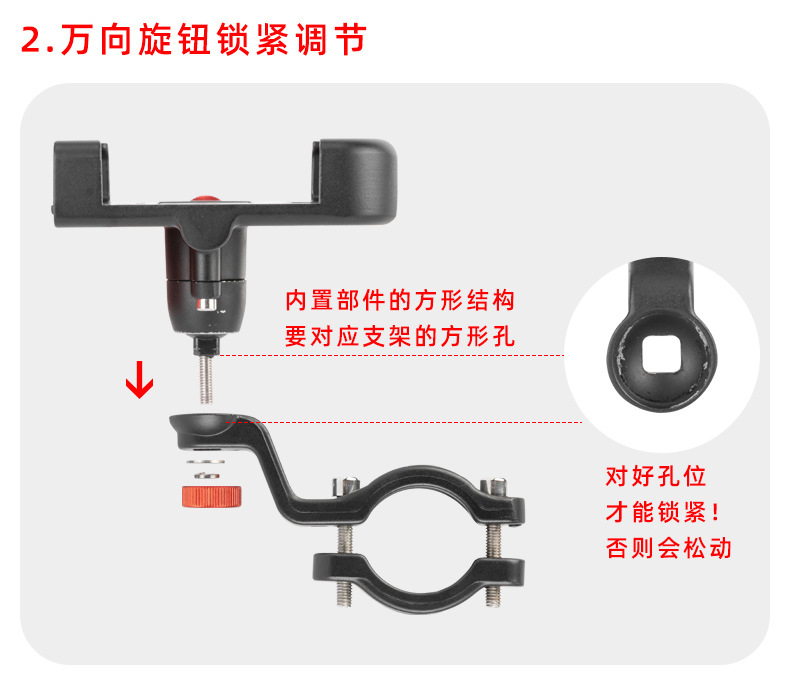 2.万向旋钮锁紧调节

内置部件的方形结构
要对应支架的方形孔

对好孔位
才能锁紧!
否则会松动