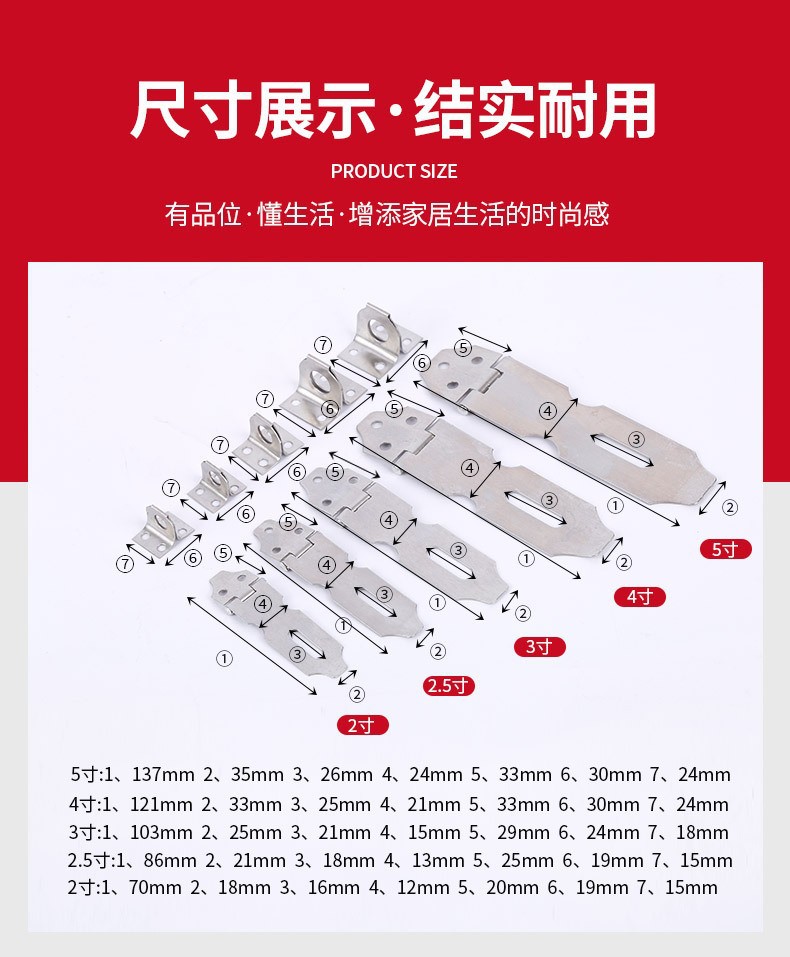 尺寸展示·结实耐用
PRODUCT SIZE
有品位·懂生活·增添家居生活的时尚感

⑦ ⑥ ⑤ ④ ③ ① ②
5寸
⑦ ⑥ ⑤ ④ ③ ① ②
4寸
⑦ ⑥ ⑤ ④ ③ ① ②
3寸
⑦ ⑥ ⑤ ④ ③ ① ②
2.5寸
⑦ ⑥ ⑤ ④ ③ ① ②
2寸

5寸:1、137mm 2、35mm 3、26mm 4、24mm 5、33mm 6、30mm 7、24mm
4寸:1、121mm 2、33mm 3、25mm 4、21mm 5、33mm 6、30mm 7、24mm
3寸:1、103mm 2、25mm 3、21mm 4、15mm 5、29mm 6、24mm 7、18mm
2.5寸:1、86mm 2、21mm 3、18mm 4、13mm 5、25mm 6、19mm 7、15mm
2寸:1、70mm 2、18mm 3、16mm 4、12mm 5、20mm 6、19mm 7、15mm