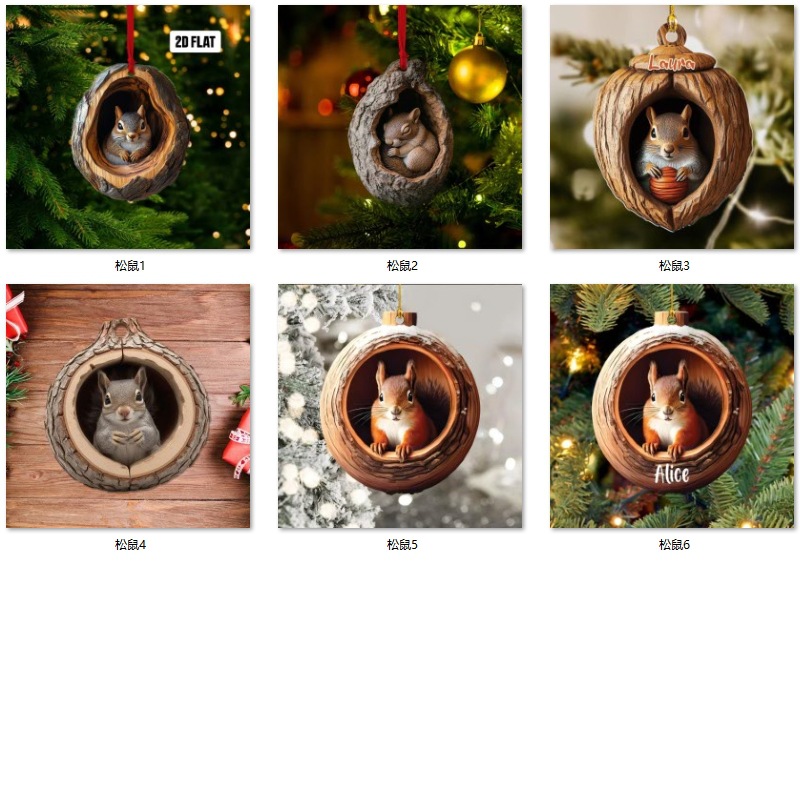 2D FLAT

松鼠1

松鼠2

Laura

松鼠3

松鼠4

松鼠5

Alice

松鼠6