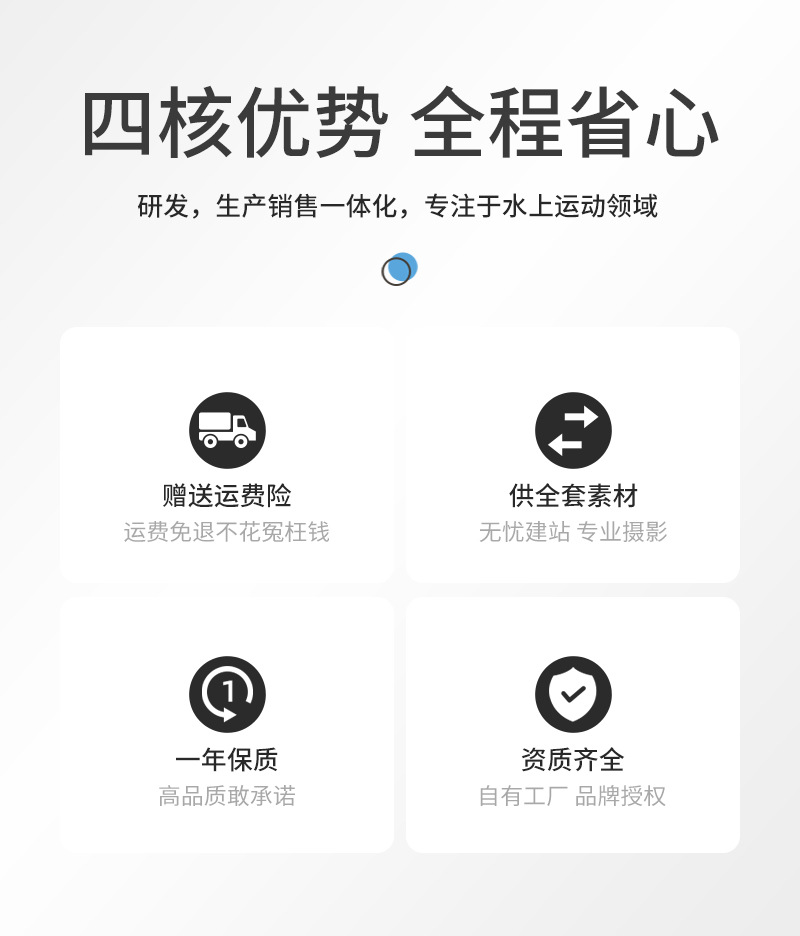 四核优势 全程省心

研发，生产销售一体化，专注于水上运动领域

赠送运费险
运费免退不花冤枉钱

供全套素材
无忧建站 专业摄影

一年保质
高品质敢承诺

资质齐全
自有工厂 品牌授权