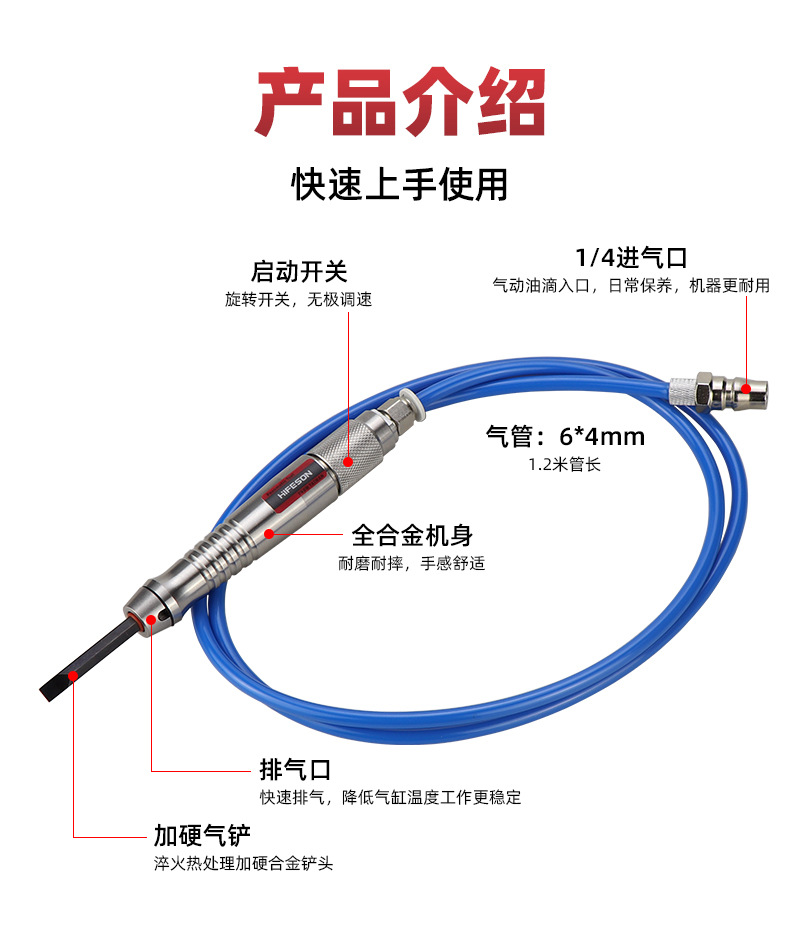 产品介绍

快速上手使用

启动开关
旋转开关，无极调速

1/4进气口
气动油滴入口，日常保养，机器更耐用

气管：6*4mm
1.2米管长

HIFESON

全合金机身
耐磨耐摔，手感舒适

排气口
快速排气，降低气缸温度工作更稳定

加硬气铲
淬火热处理加硬合金铲头