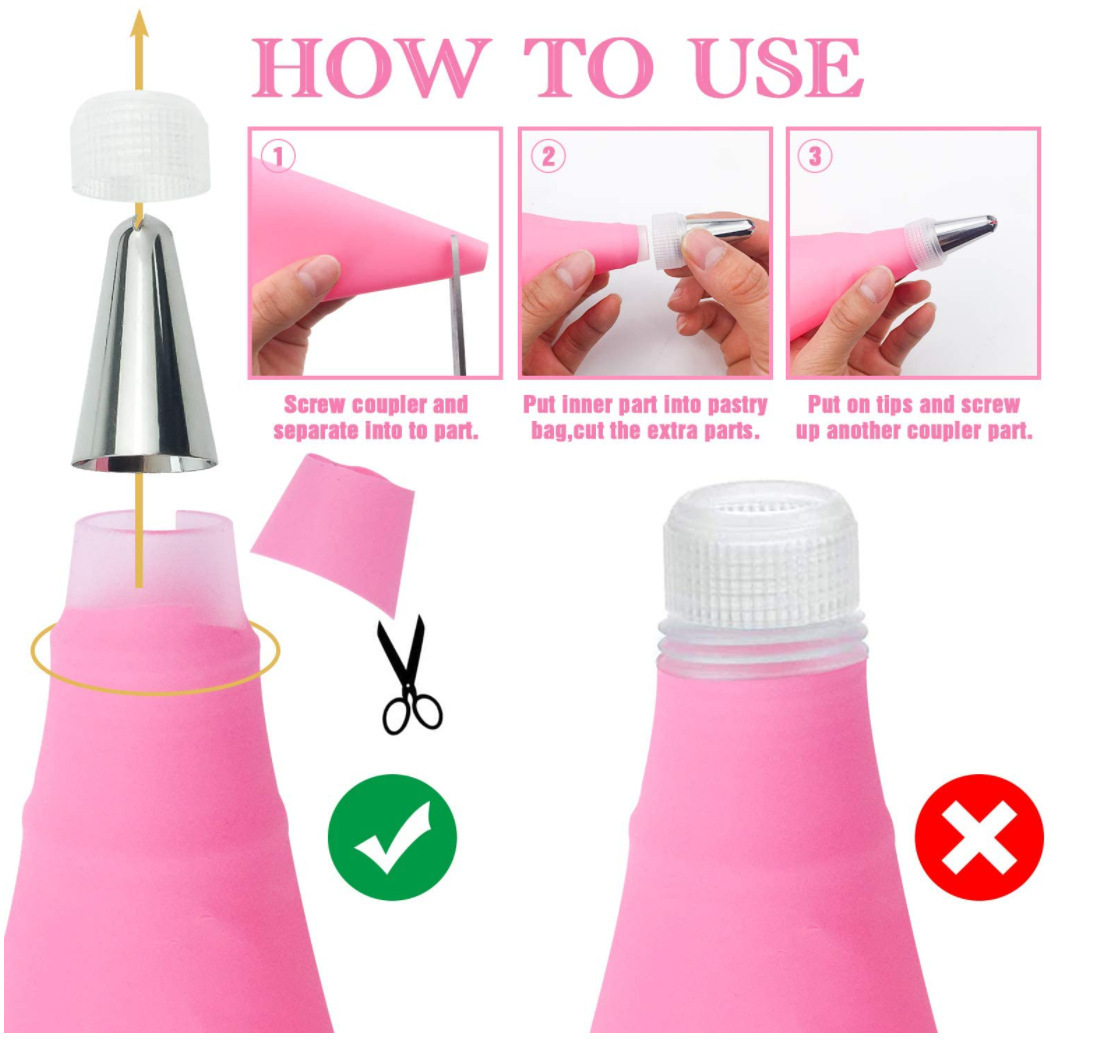 HOW TO USE

1

Screw coupler and separate into to part.

2

Put inner part into pastry bag,cut the extra parts.

3

Put on tips and screw up another coupler part.