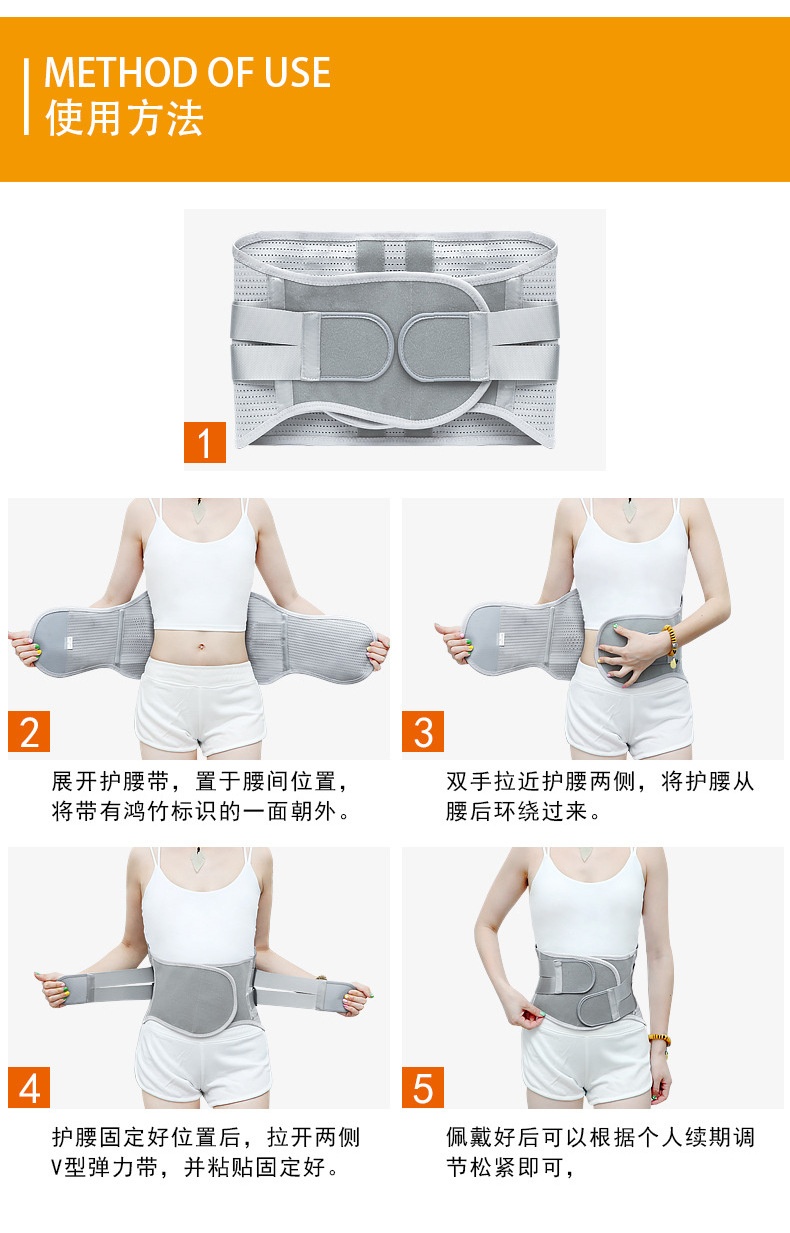 METHOD OF USE
使用方法

1

2

展开护腰带，置于腰间位置，将带有鸿竹标识的一面朝外。

3

双手拉近护腰两侧，将护腰从腰后环绕过来。

4

护腰固定好位置后，拉开两侧V型弹力带，并粘贴固定好。

5

佩戴好后可以根据个人续期调节松紧即可，