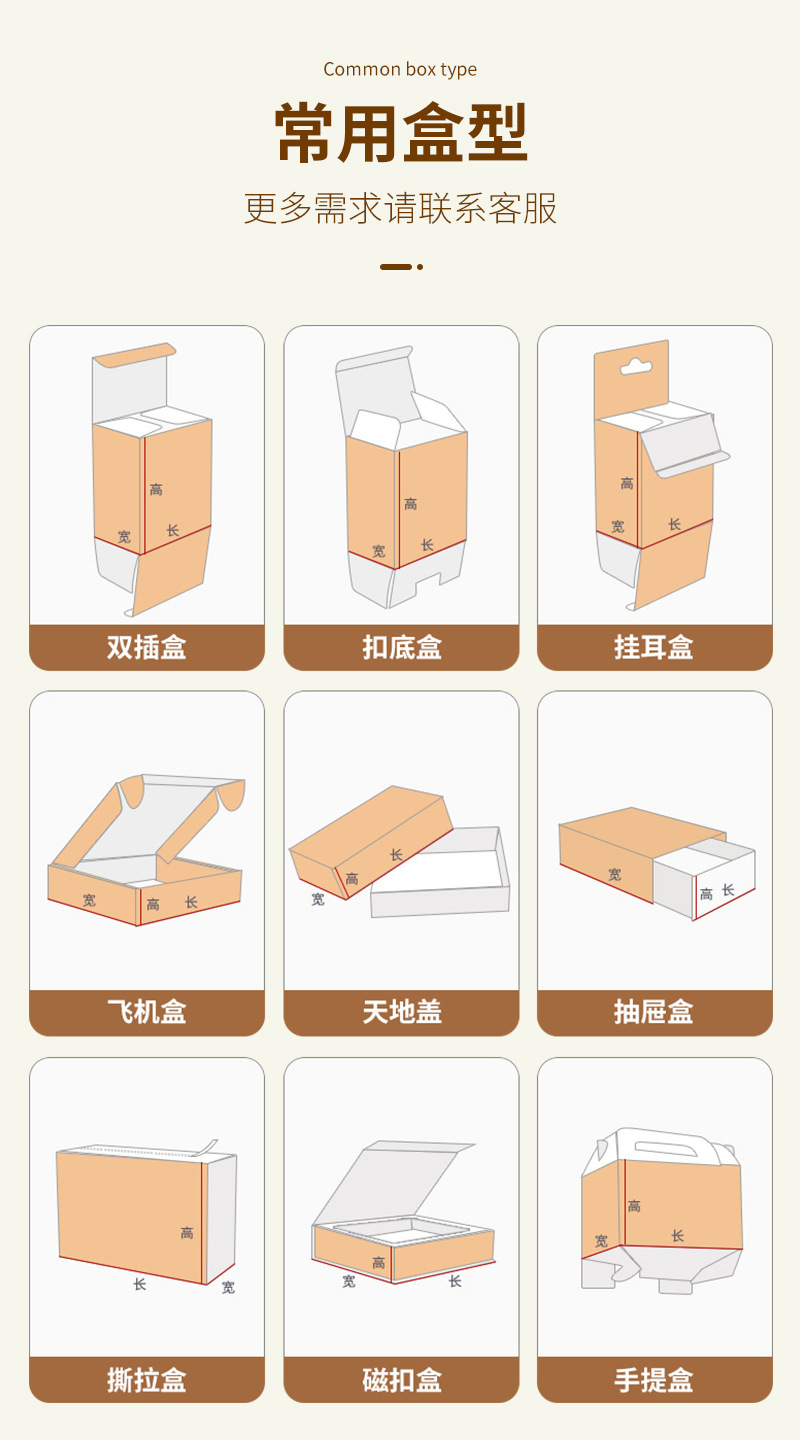 Common box type

常用盒型

更多需求请联系客服

高
宽
长
双插盒

高
宽
长
扣底盒

高
宽
长
挂耳盒

宽
高
长
飞机盒

长
高
宽
天地盖

宽
高
长
抽屉盒

高
长
宽
撕拉盒

高
宽
长
磁扣盒

高
宽
长
手提盒