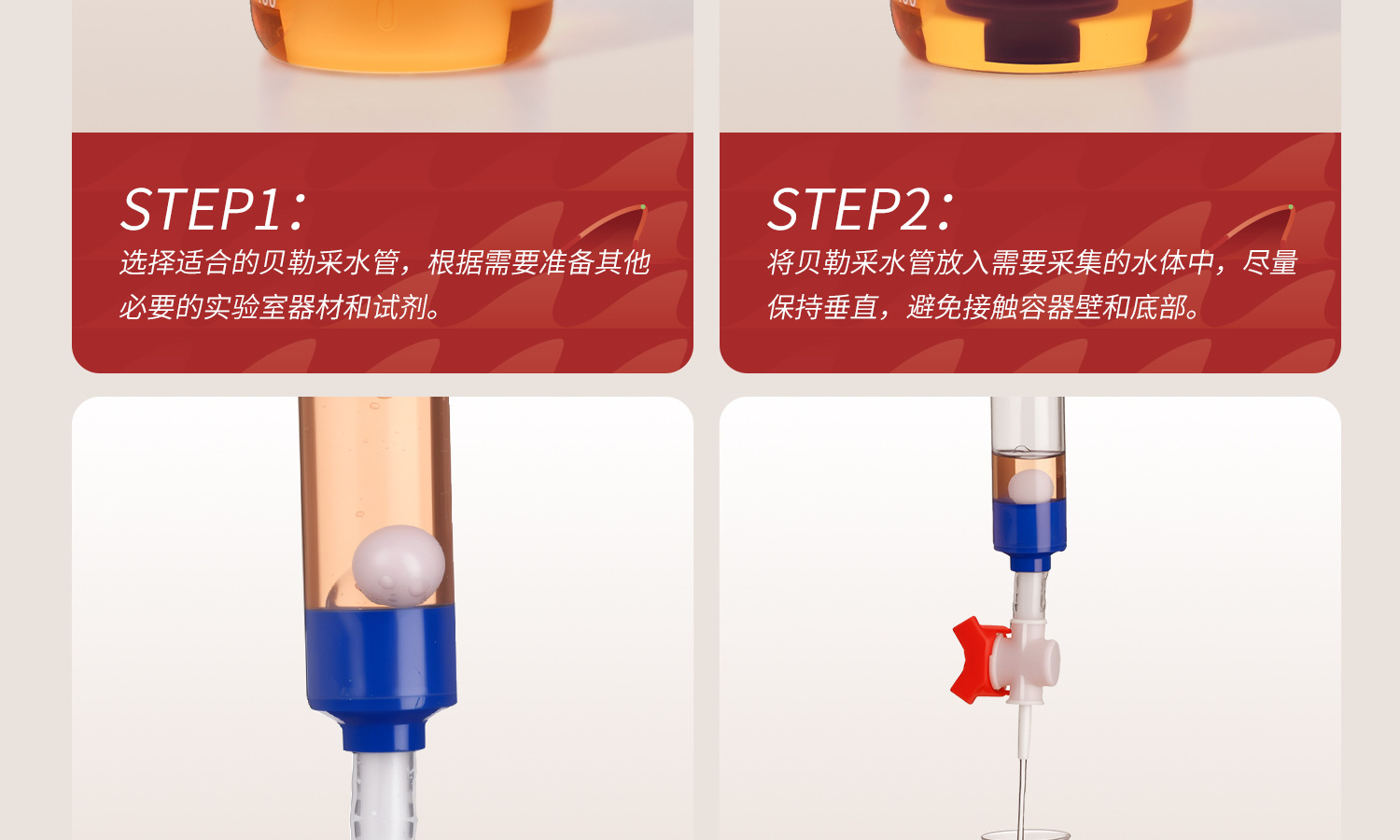 STEP1：

选择适合的贝勒采水管，根据需要准备其他必要的实验室器材和试剂。

STEP2：

将贝勒采水管放入需要采集的水体中，尽量保持垂直，避免接触容器壁和底部。