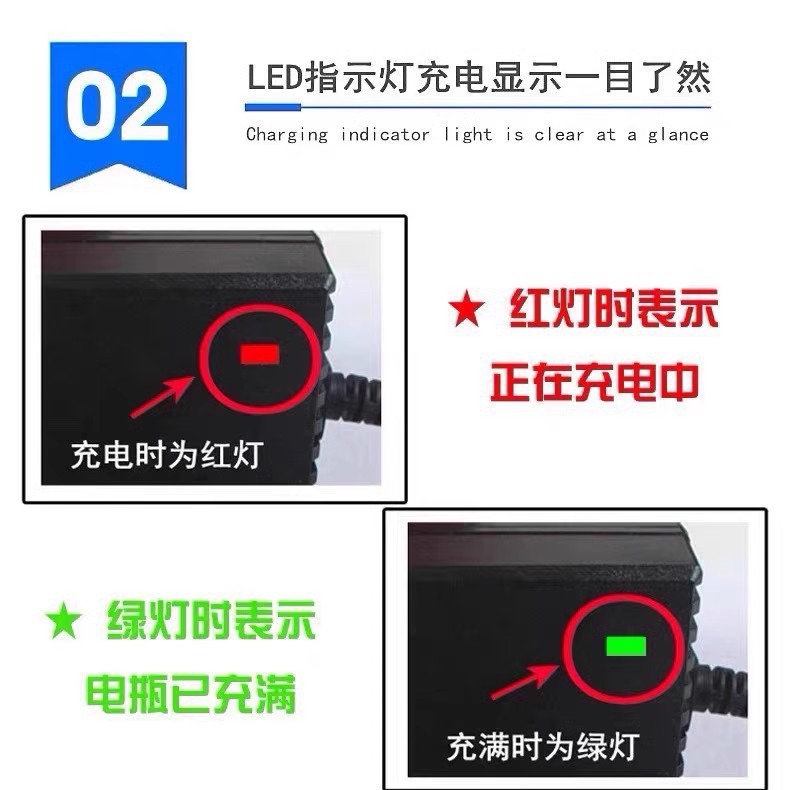 02

LED指示灯充电显示一目了然

Charging indicator light is clear at a glance

充电时为红灯

★ 红灯时表示

正在充电中

★ 绿灯时表示

电瓶已充满

充满时为绿灯