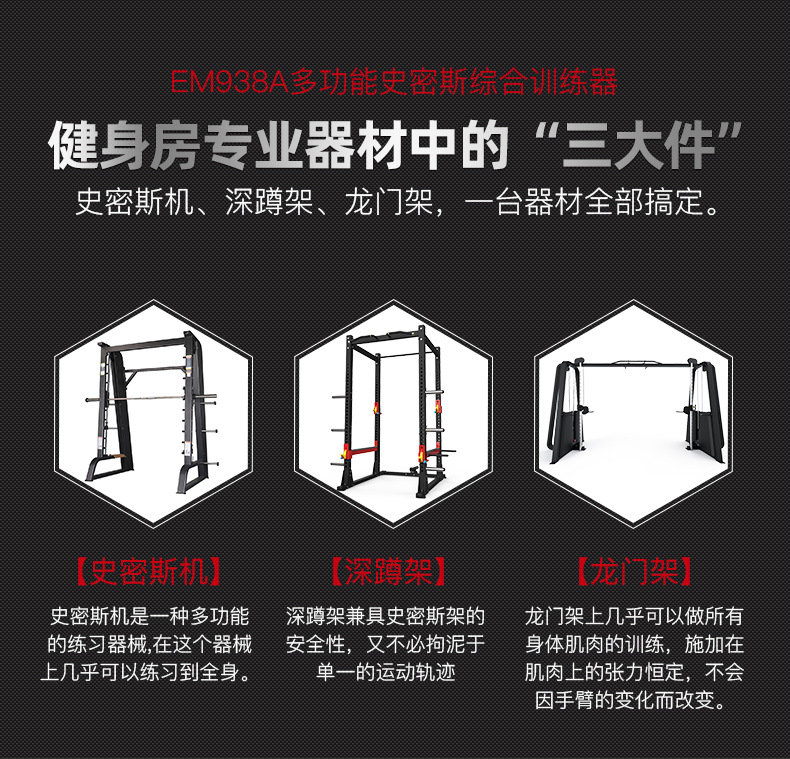 EM938A多功能史密斯综合训练器

健身房专业器材中的“三大件”

史密斯机、深蹲架、龙门架，一台器材全部搞定。

【史密斯机】

史密斯机是一种多功能的练习器械,在这个器械上几乎可以练习到全身。

【深蹲架】

深蹲架兼具史密斯架的安全性，又不必拘泥于单一的运动轨迹

【龙门架】

龙门架上几乎可以做所有身体肌肉的训练，施加在肌肉上的张力恒定，不会因手臂的变化而改变。