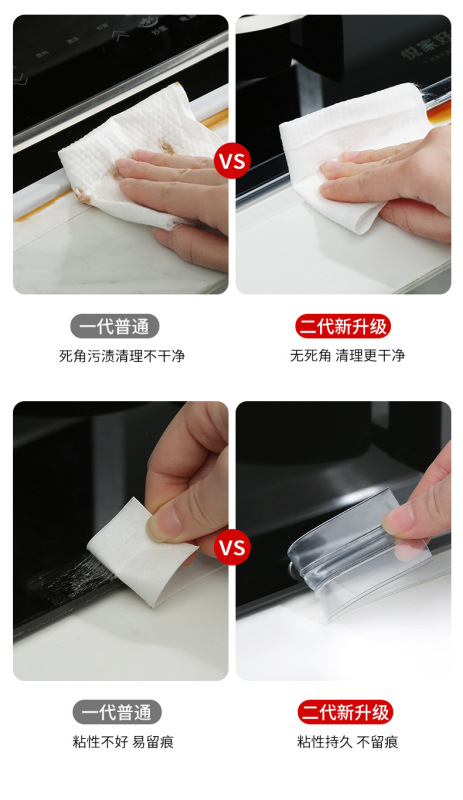 VS

一代普通
死角污渍清理不干净

二代新升级
无死角 清理更干净

VS

一代普通
粘性不好 易留痕

二代新升级
粘性持久 不留痕