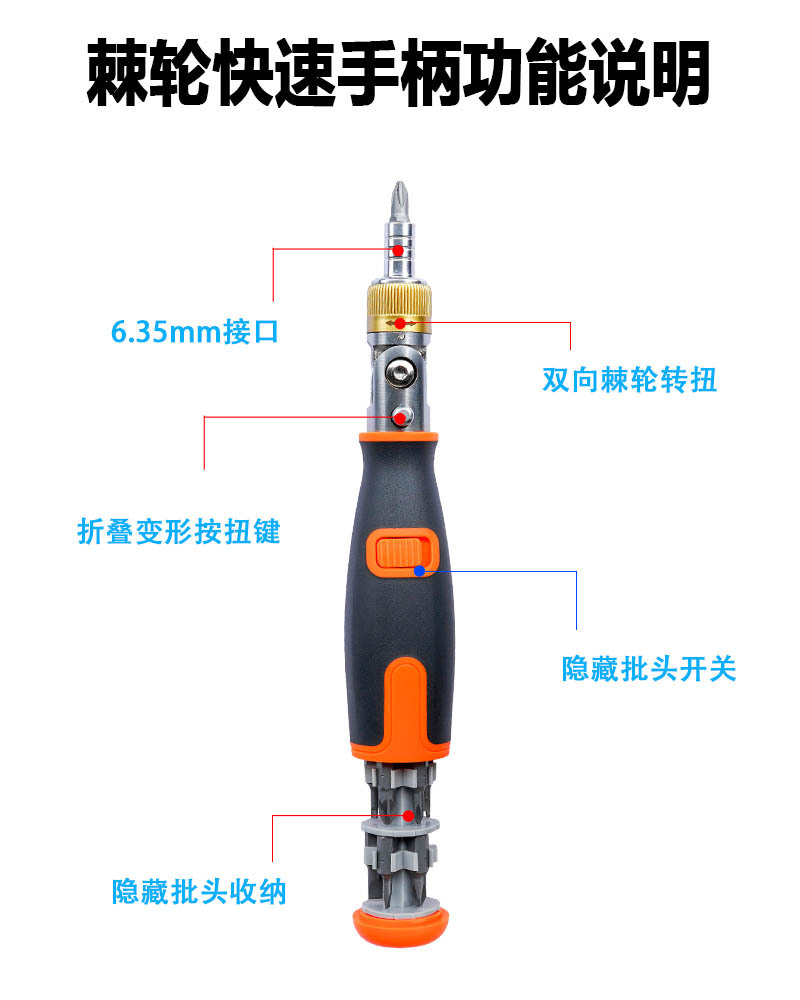 棘轮快速手柄功能说明

6.35mm接口

双向棘轮转扭

折叠变形按扭键

隐藏批头开关

隐藏批头收纳