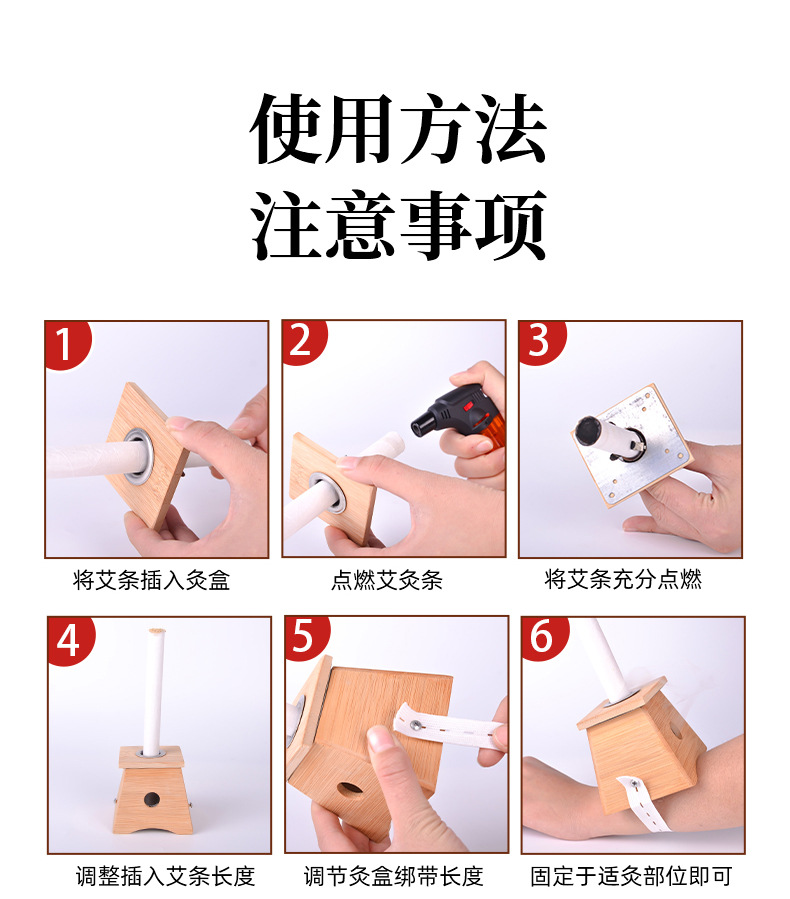 使用方法
注意事项

1
将艾条插入灸盒

2
点燃艾灸条

3
将艾条充分点燃

4
调整插入艾条长度

5
调节灸盒绑带长度

6
固定于适灸部位即可