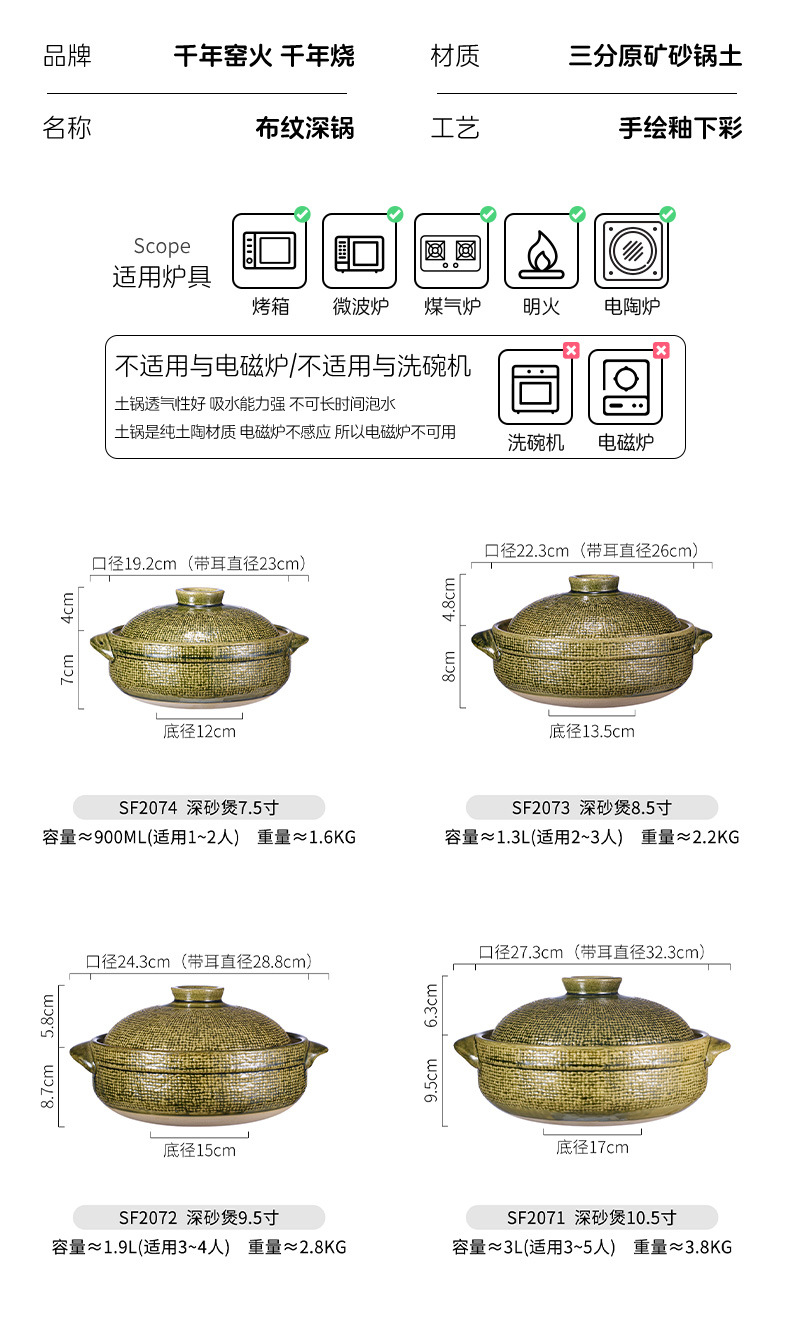 品牌 千年窑火 千年烧

材质 三分原矿砂锅土

名称 布纹深锅

工艺 手绘釉下彩

Scope
适用炉具

烤箱 微波炉 煤气炉 明火 电陶炉

不适用与电磁炉/不适用与洗碗机

土锅透气性好 吸水能力强 不可长时间泡水

土锅是纯土陶材质 电磁炉不感应 所以电磁炉不可用

洗碗机 电磁炉

口径19.2cm（带耳直径23cm）
4cm
7cm
底径12cm

SF2074 深砂煲7.5寸
容量≈900ML(适用1~2人) 重量≈1.6KG

口径22.3cm（带耳直径26cm）
4.8cm
8cm
底径13.5cm

SF2073 深砂煲8.5寸
容量≈1.3L(适用2~3人) 重量≈2.2KG

口径24.3cm（带耳直径28.8cm）
5.8cm
8.7cm
底径15cm

SF2072 深砂煲9.5寸
容量≈1.9L(适用3~4人) 重量≈2.8KG

口径27.3cm（带耳直径32.3cm）
6.3cm
9.5cm
底径17cm

SF2071 深砂煲10.5寸
容量≈3L(适用3~5人) 重量≈3.8KG