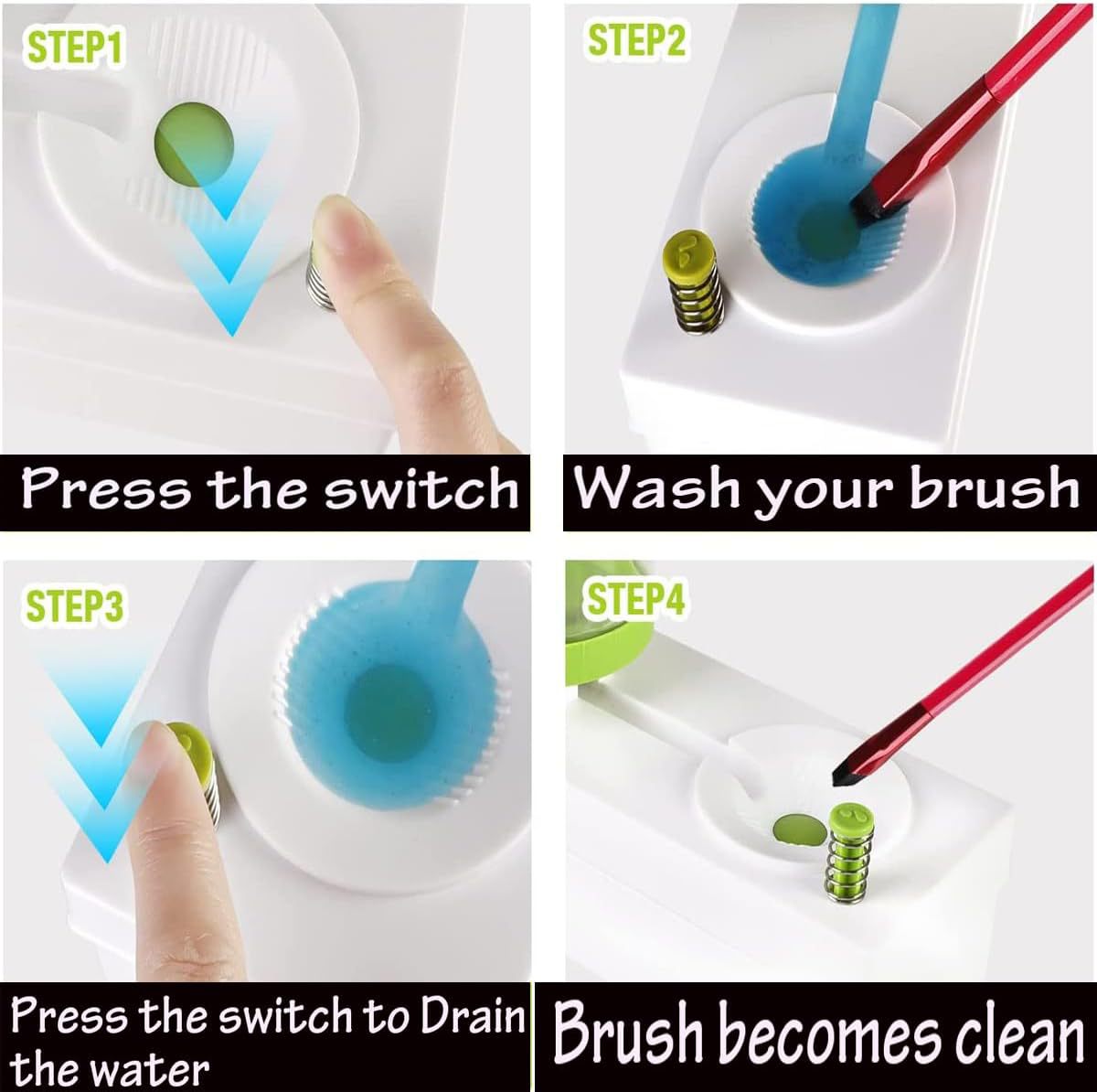 STEP1

Press the switch

STEP2

Wash your brush

STEP3

Press the switch to Drain the water

STEP4

Brush becomes clean