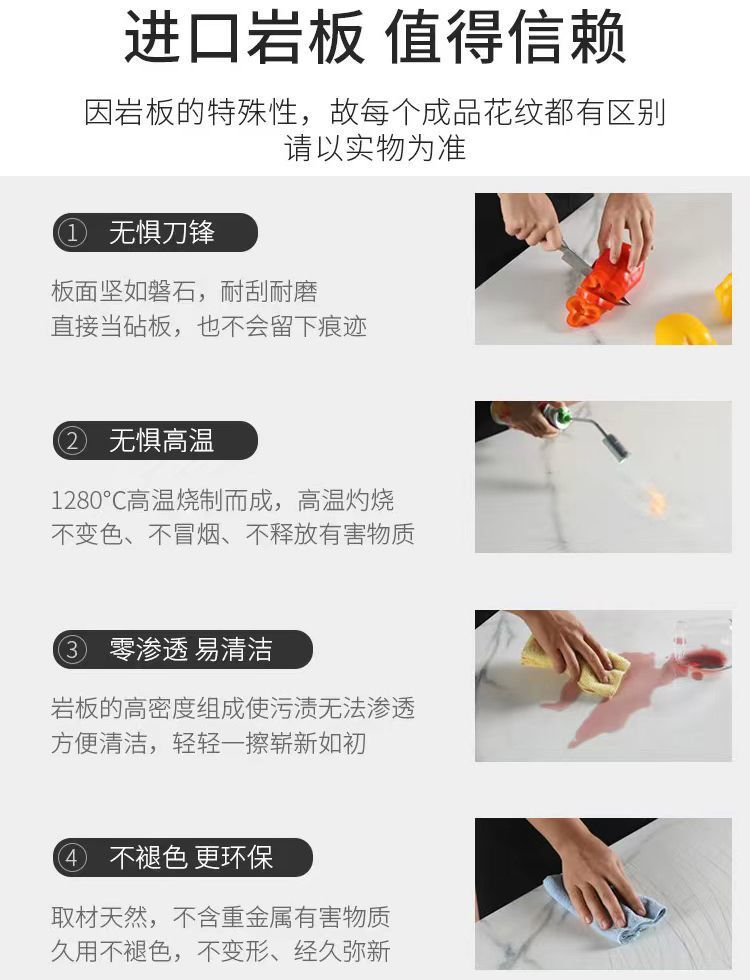 进口岩板 值得信赖

因岩板的特殊性，故每个成品花纹都有区别
请以实物为准

① 无惧刀锋

板面坚如磐石，耐刮耐磨
直接当砧板，也不会留下痕迹

② 无惧高温

1280°C高温烧制而成，高温灼烧
不变色、不冒烟、不释放有害物质

③ 零渗透 易清洁

岩板的高密度组成使污渍无法渗透
方便清洁，轻轻一擦崭新如初

④ 不褪色 更环保

取材天然，不含重金属有害物质
久用不褪色，不变形、经久弥新