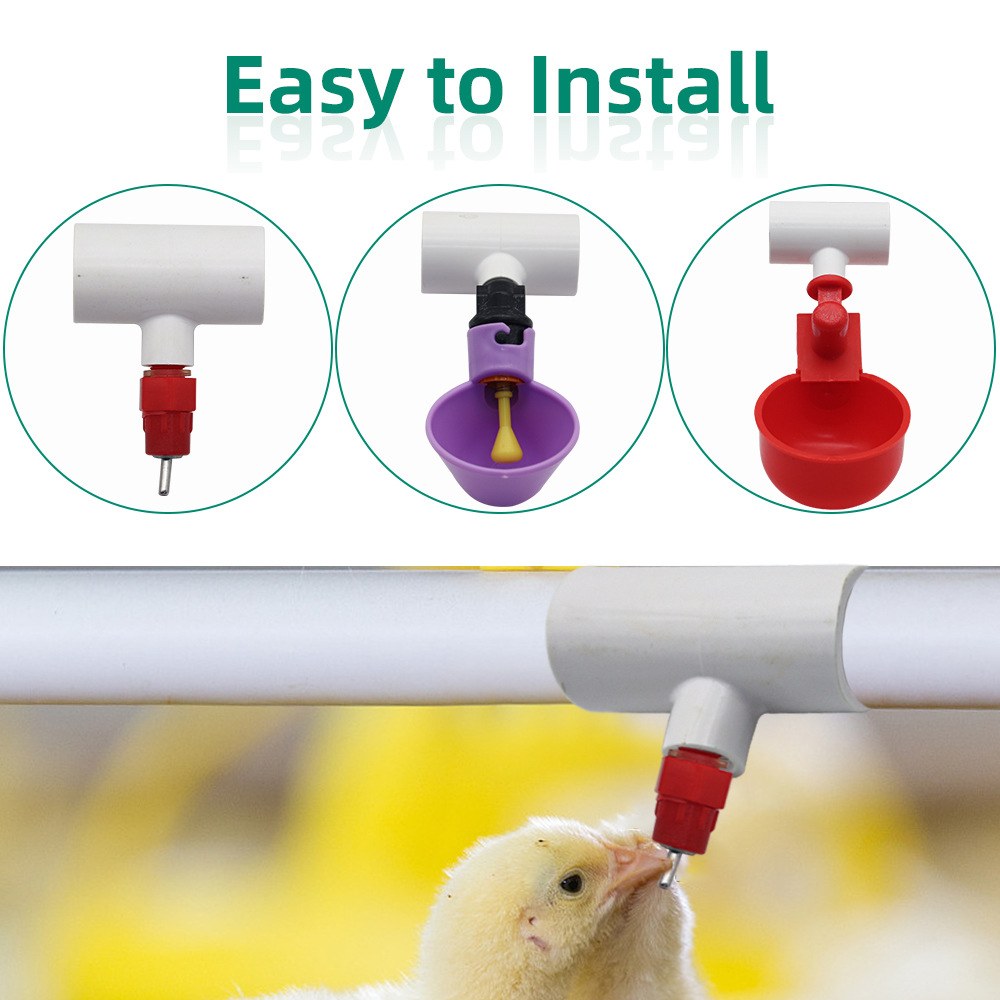 Easy to Install