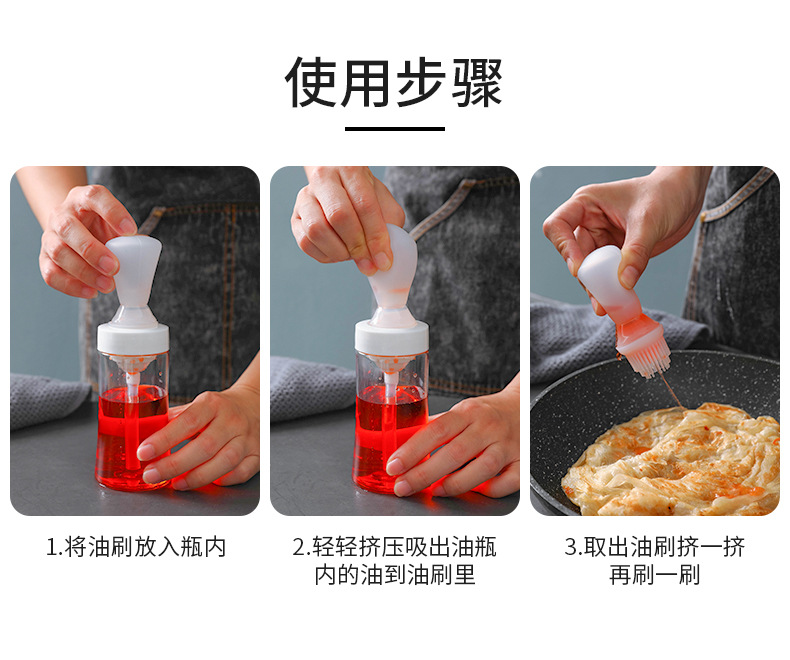 使用步骤

1.将油刷放入瓶内

2.轻轻挤压吸出油瓶内的油到油刷里

3.取出油刷挤一挤再刷一刷