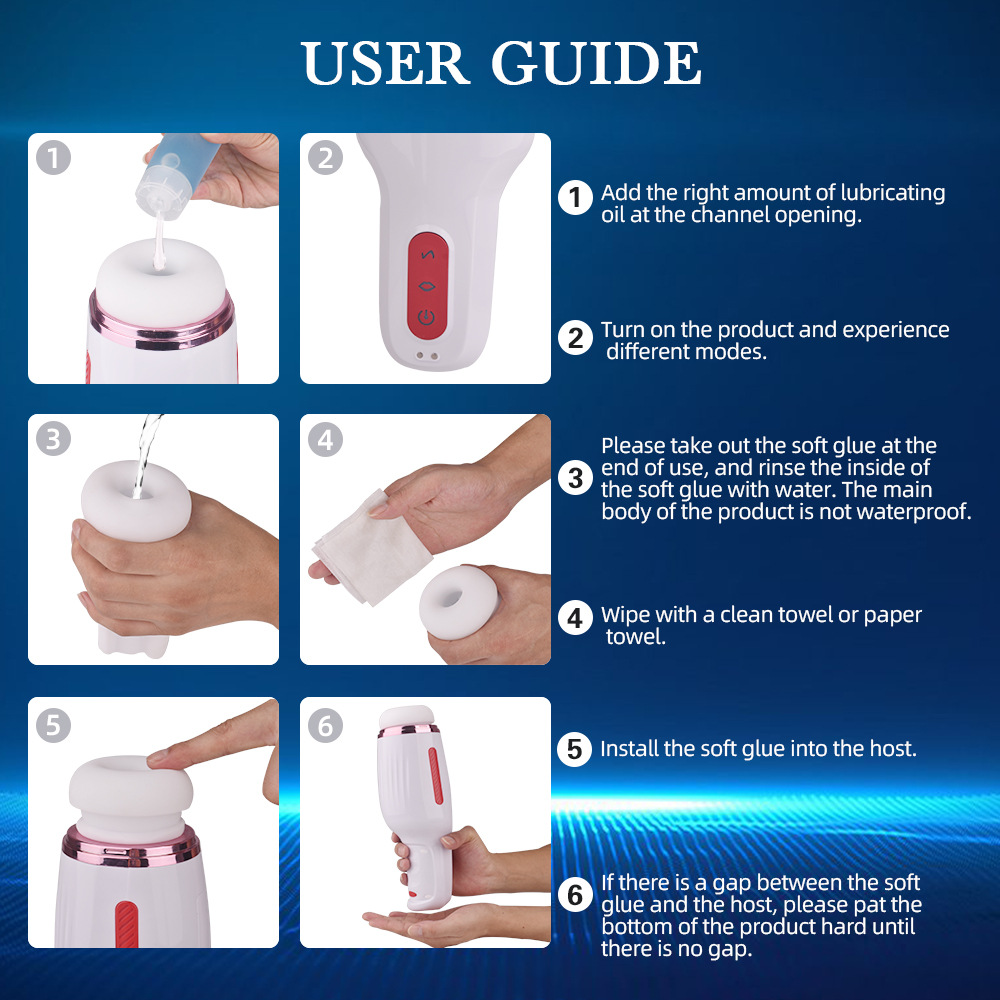 USER GUIDE

1

2

3

4

5

6

1 Add the right amount of lubricating oil at the channel opening.

2 Turn on the product and experience different modes.

3 Please take out the soft glue at the end of use, and rinse the inside of the soft glue with water. The main body of the product is not waterproof.

4 Wipe with a clean towel or paper towel.

5 Install the soft glue into the host.

6 If there is a gap between the soft glue and the host, please pat the bottom of the product hard until there is no gap.