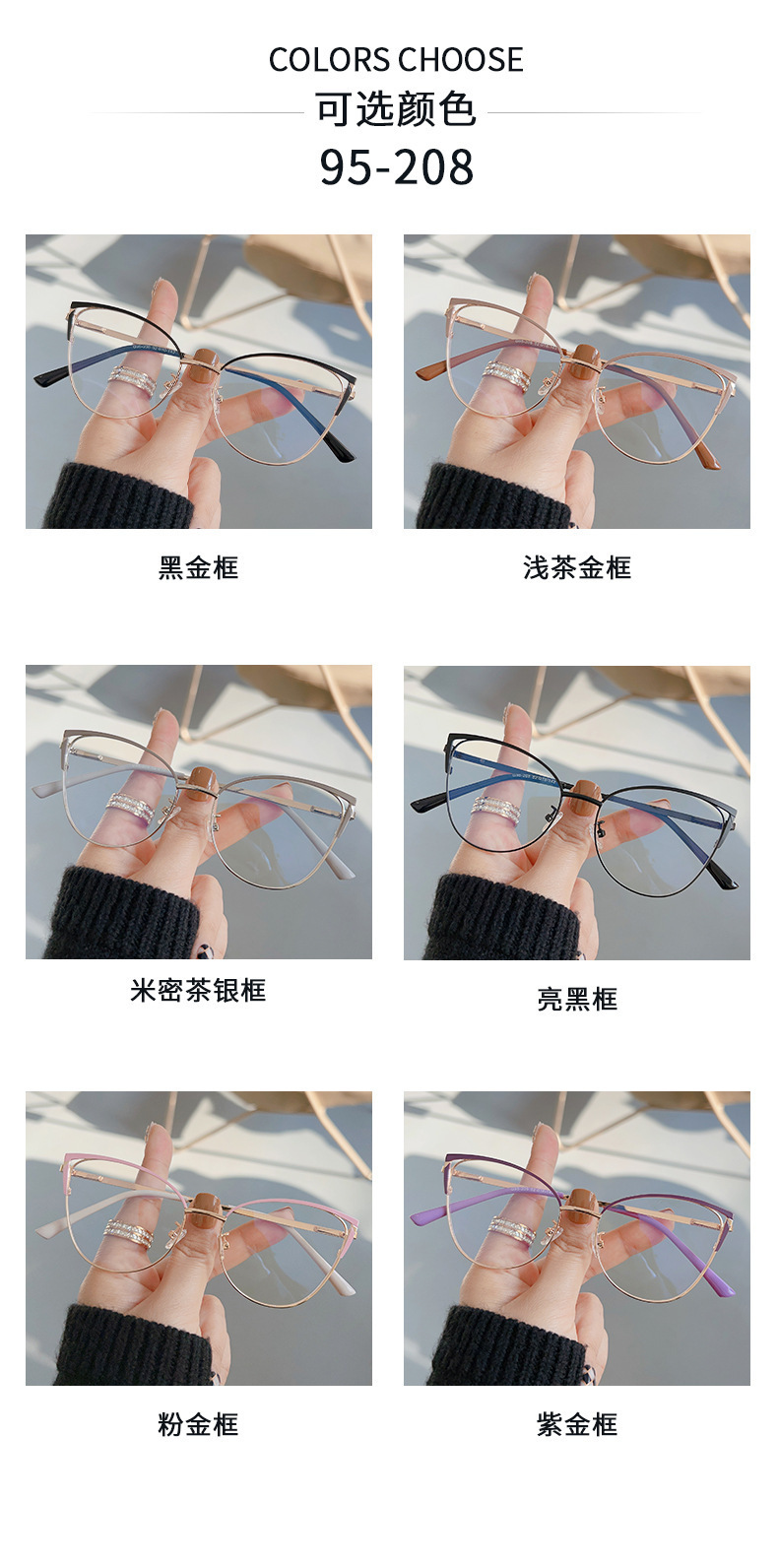 COLORS CHOOSE
可选颜色
95-208

黑金框

浅茶金框

米密茶银框

亮黑框

粉金框

紫金框