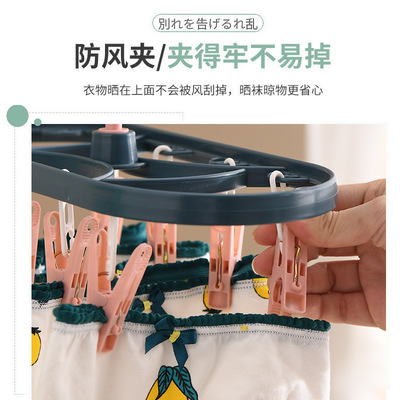 別れを告げるれ乱

防风夹/夹得牢不易掉

衣物晒在上面不会被风刮掉，晒袜晾物更省心