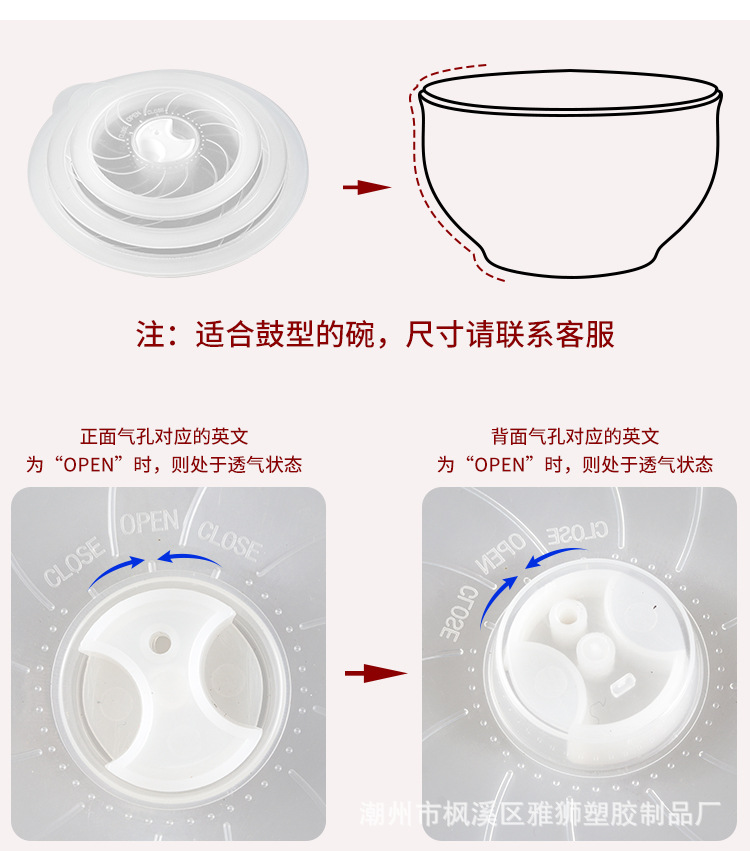 注：适合鼓型的碗，尺寸请联系客服

正面气孔对应的英文
为“OPEN”时，则处于透气状态

CLOSE OPEN CLOSE

背面气孔对应的英文
为“OPEN”时，则处于透气状态

CLOSE OPEN CLOSE

潮州市枫溪区雅狮塑胶制品厂