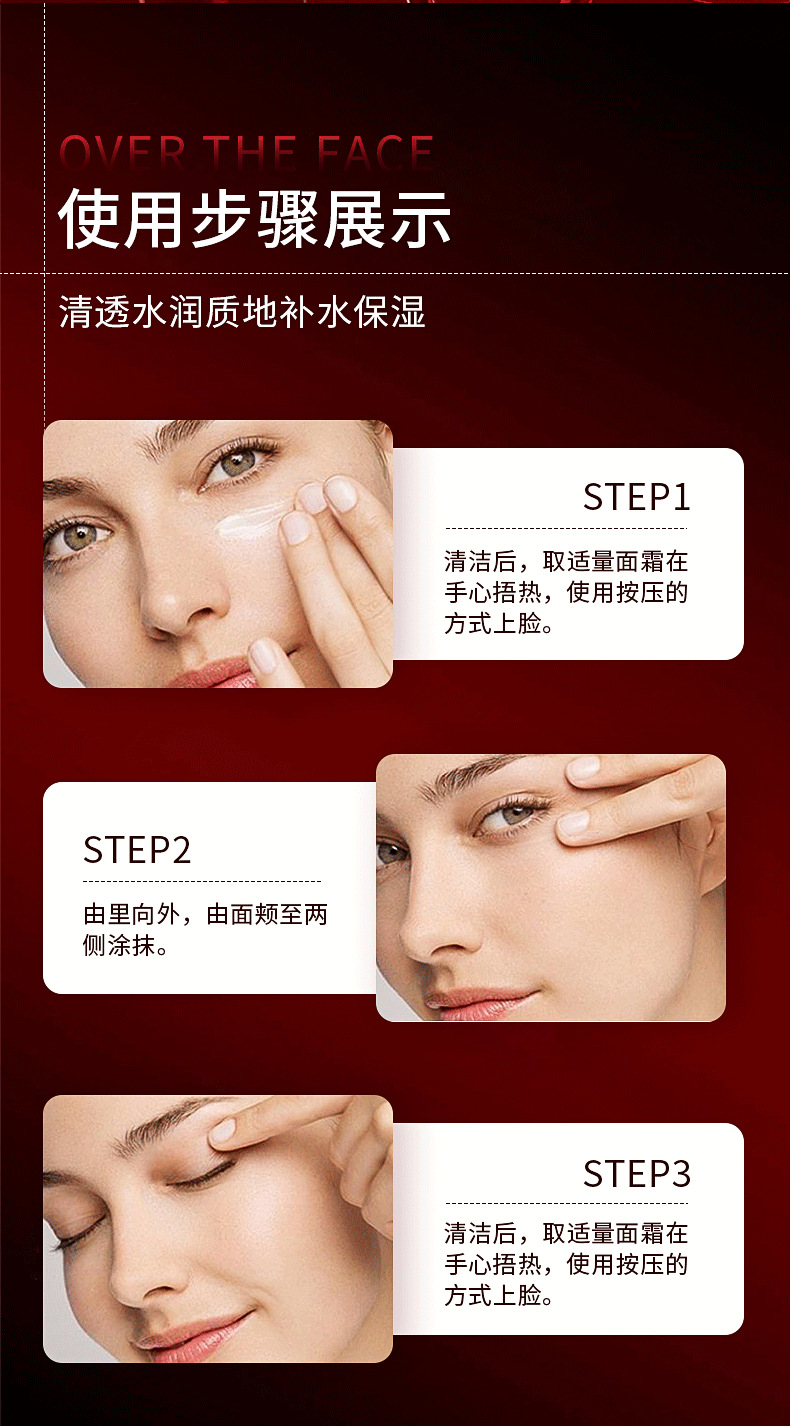 OVER THE FACE
使用步骤展示

清透水润质地补水保湿

STEP1

清洁后，取适量面霜在手心捂热，使用按压的方式上脸。

STEP2

由里向外，由面颊至两侧涂抹。

STEP3

清洁后，取适量面霜在手心捂热，使用按压的方式上脸。