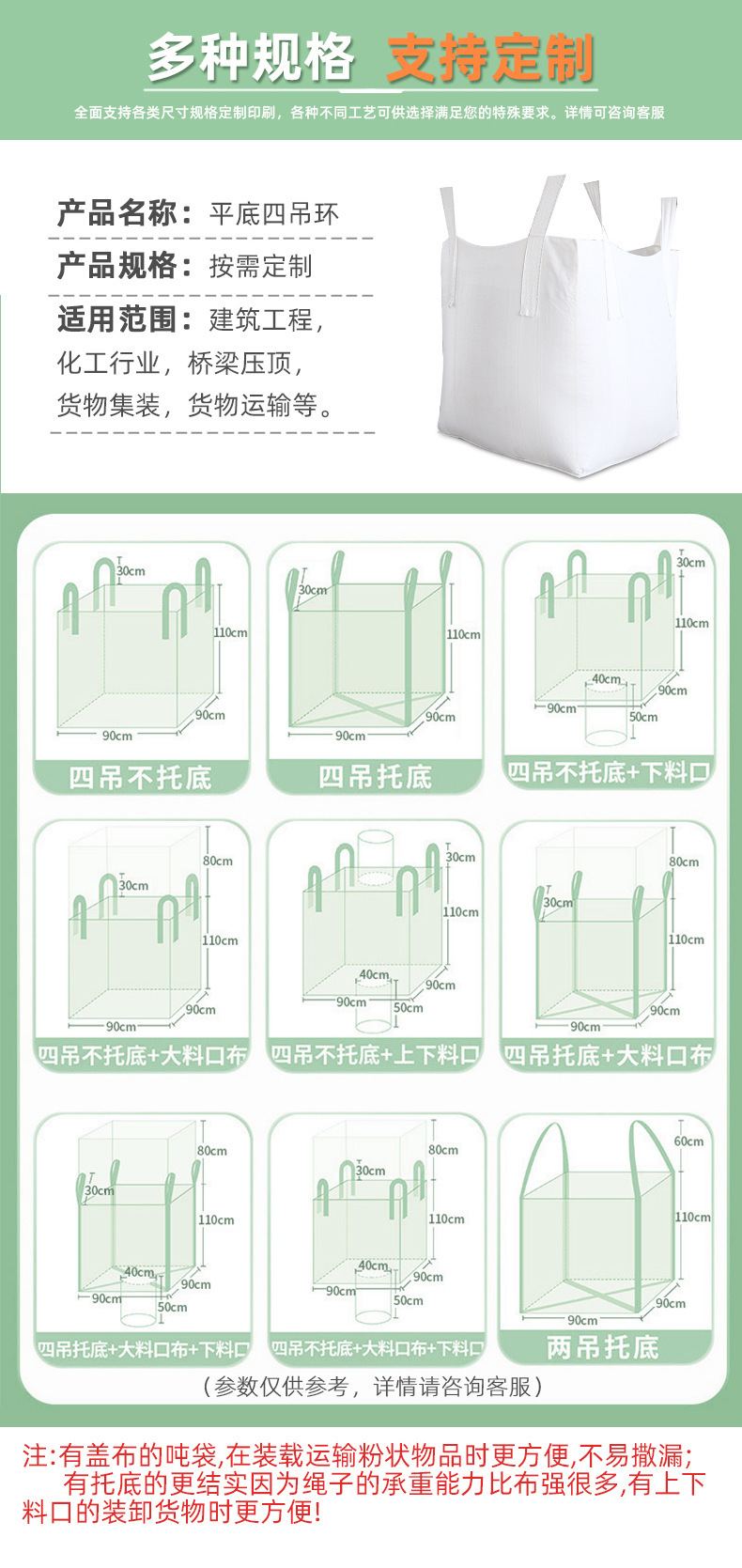 多种规格 支持定制

全面支持各类尺寸规格定制印刷，各种不同工艺可供选择满足您的特殊要求。详情可咨询客服

产品名称：平底四吊环

产品规格：按需定制

适用范围：建筑工程，化工行业，桥梁压顶，货物集装，货物运输等。

30cm
110cm
90cm
90cm
四吊不托底

30cm
110cm
90cm
90cm
四吊托底

30cm
110cm
40cm
90cm
90cm
50cm
四吊不托底+下料口

80cm
30cm
110cm
90cm
90cm
四吊不托底+大料口布

30cm
110cm
40cm
90cm
90cm
50cm
四吊不托底+上下料口

80cm
30cm
110cm
90cm
90cm
四吊托底+大料口布

80cm
30cm
110cm
40cm
90cm
90cm
50cm
四吊托底+大料口布+下料口

80cm
30cm
110cm
40cm
90cm
90cm
50cm
四吊不托底+大料口布+下料口

60cm
110cm
90cm
90cm
两吊托底

（参数仅供参考，详情请咨询客服）

注:有盖布的吨袋,在装载运输粉状物品时更方便,不易撒漏;
有托底的更结实因为绳子的承重能力比布强很多,有上下料口的装卸货物时更方便!