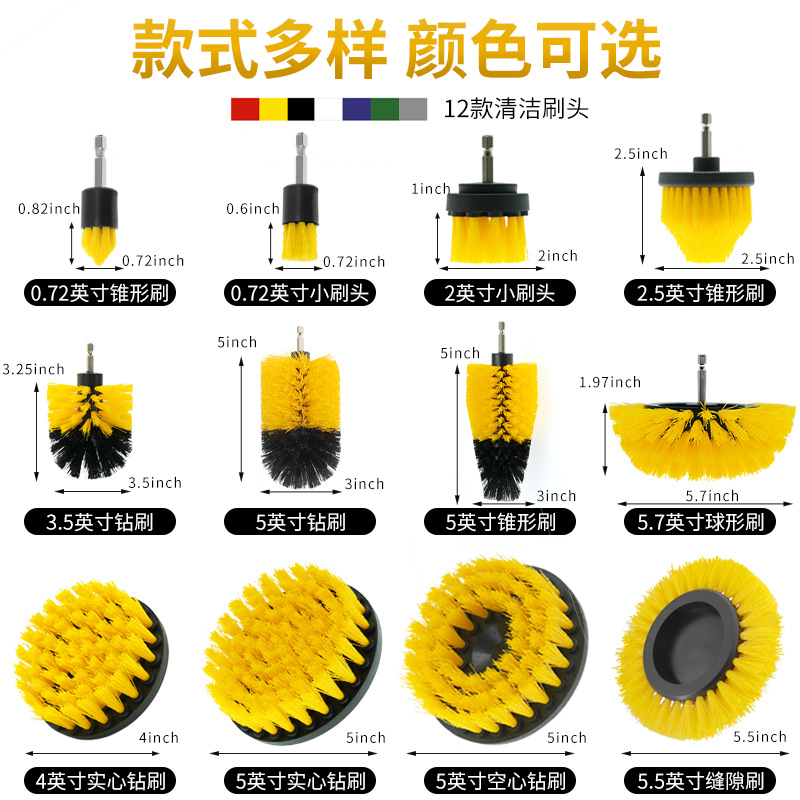 款式多样 颜色可选

12款清洁刷头

0.82inch
0.72inch
0.72英寸锥形刷

0.6inch
0.72inch
0.72英寸小刷头

1inch
2inch
2英寸小刷头

2.5inch
2.5inch
2.5英寸锥形刷

3.25inch
3.5inch
3.5英寸钻刷

5inch
3inch
5英寸钻刷

5inch
3inch
5英寸锥形刷

1.97inch
5.7inch
5.7英寸球形刷

4inch
4英寸实心钻刷

5inch
5英寸实心钻刷

5inch
5英寸空心钻刷

5.5inch
5.5英寸缝隙刷