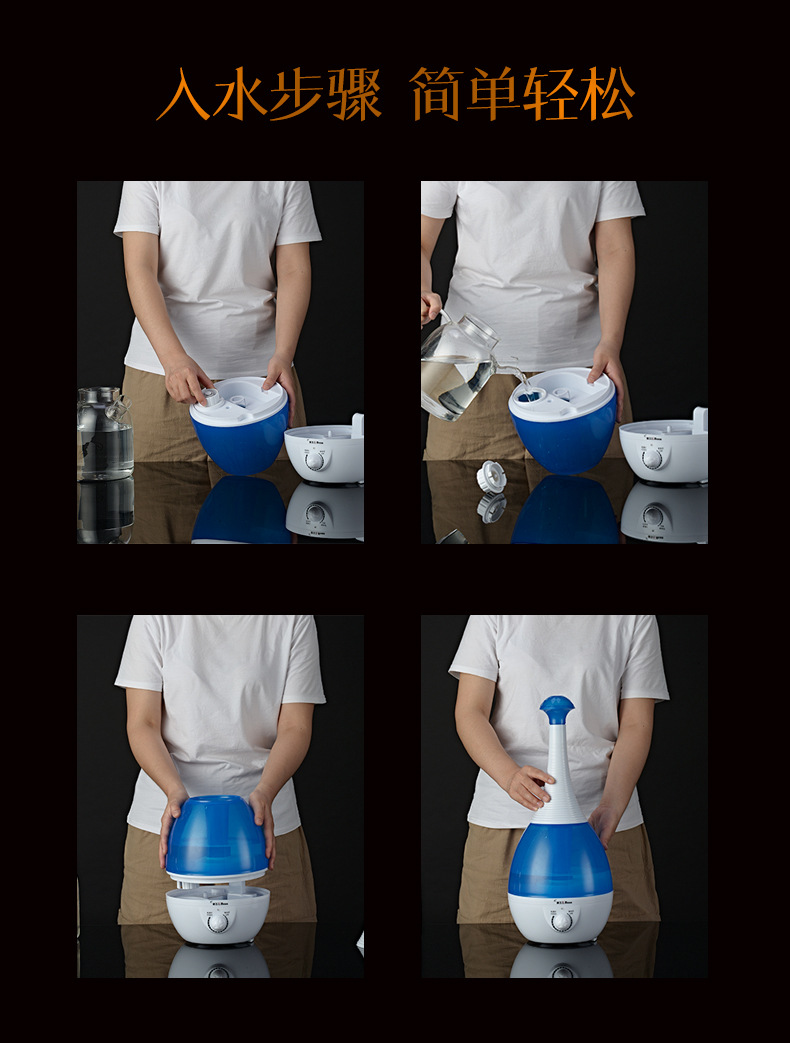 入水步骤 简单轻松