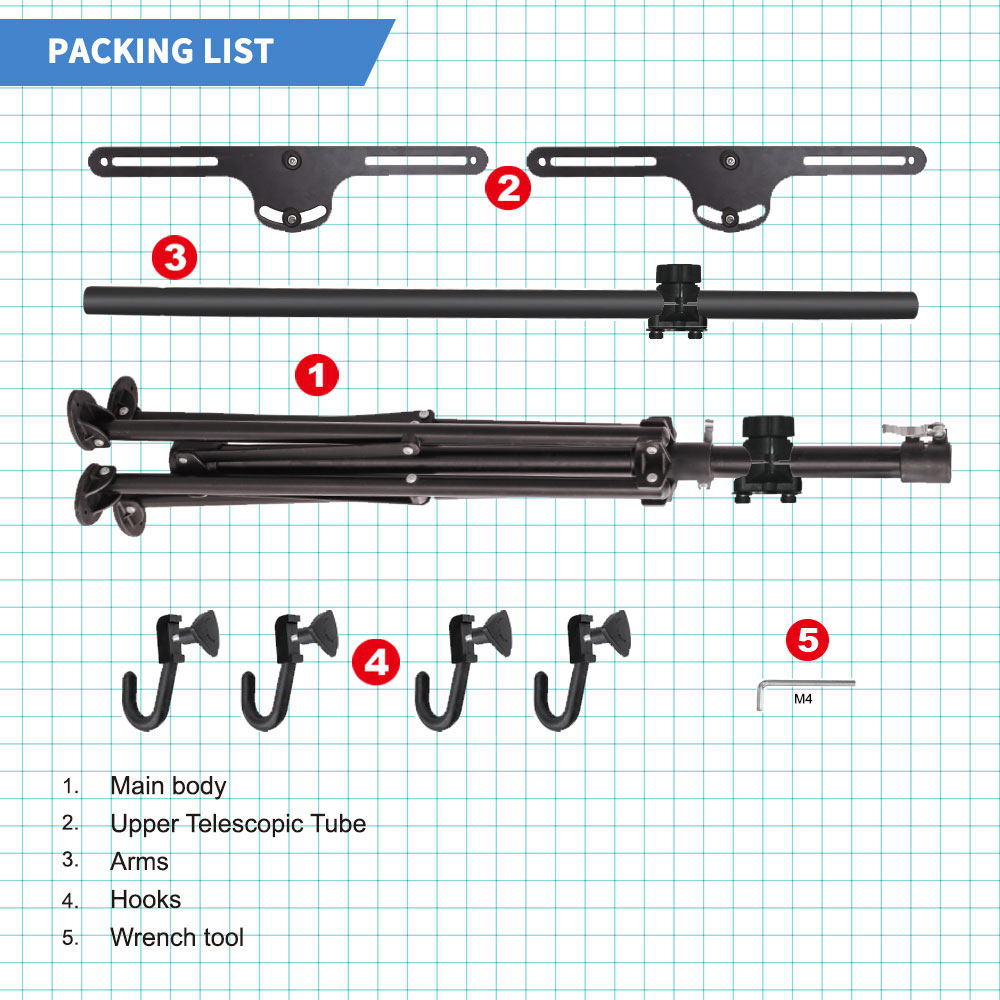 PACKING LIST

2

3

1

4

5

M4

1. Main body
2. Upper Telescopic Tube
3. Arms
4. Hooks
5. Wrench tool