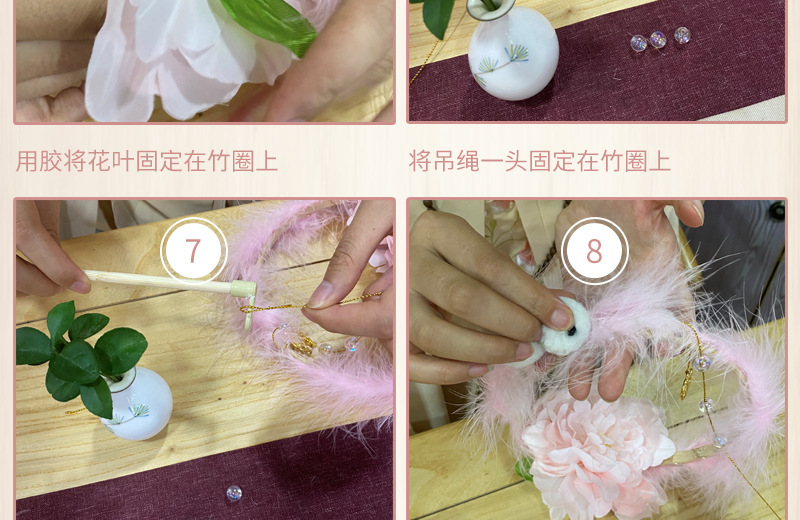 用胶将花叶固定在竹圈上

将吊绳一头固定在竹圈上

7

8