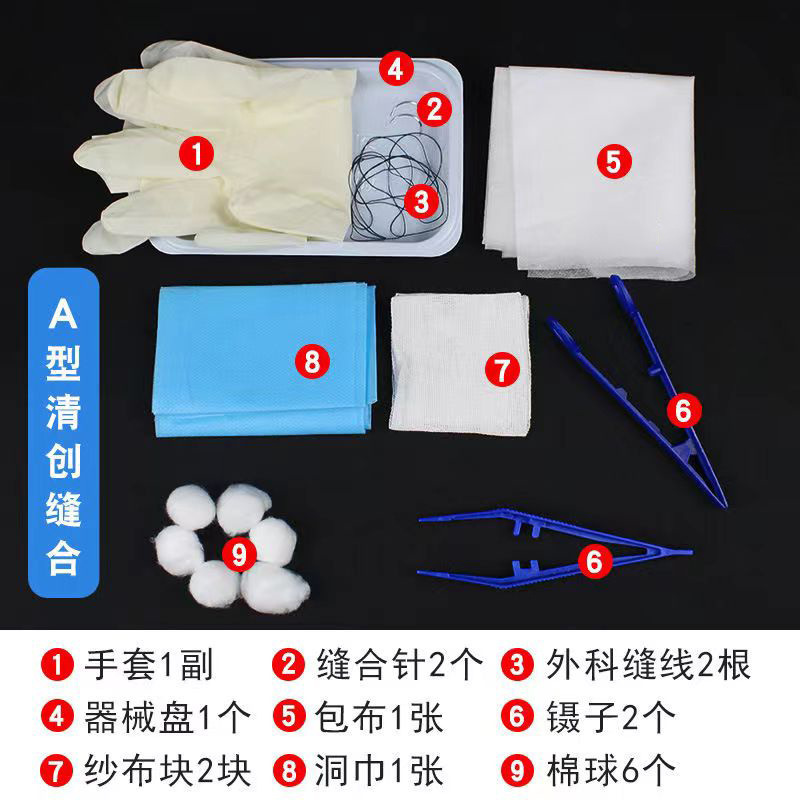 4
2
1
3
5
A型清创缝合
8
7
6
9
6

1 手套1副
2 缝合针2个
3 外科缝线2根
4 器械盘1个
5 包布1张
6 镊子2个
7 纱布块2块
8 洞巾1张
9 棉球6个