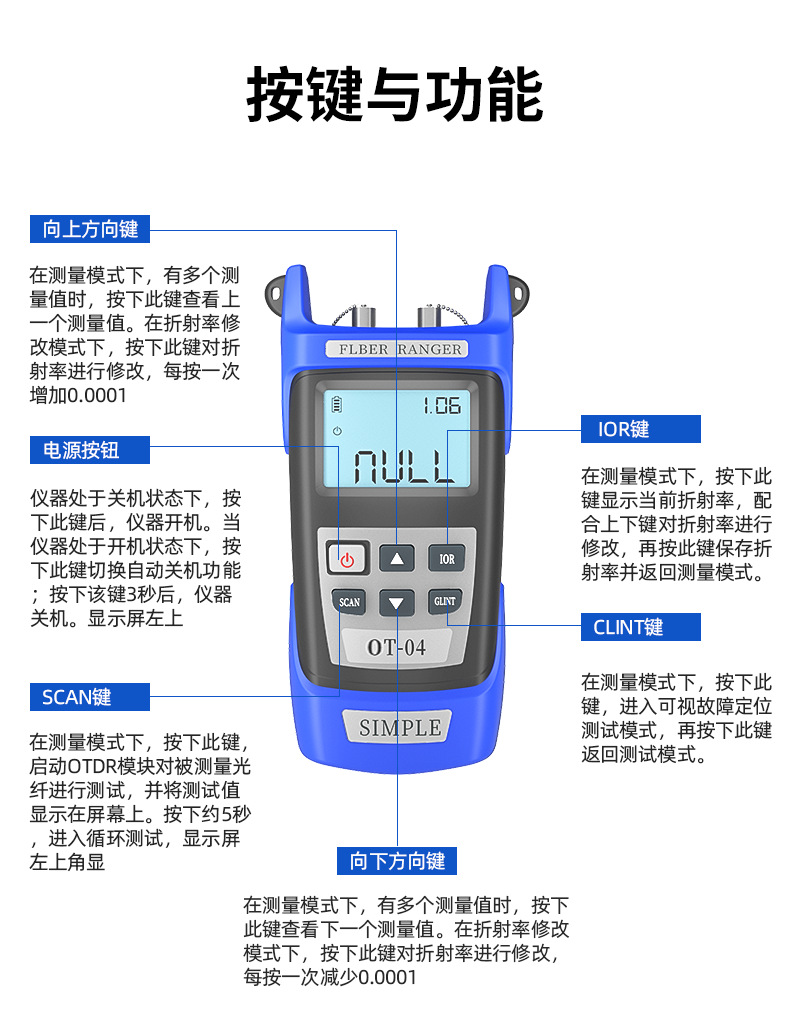 按键与功能

向上方向键

在测量模式下，有多个测量值时，按下此键查看上一个测量值。在折射率修改模式下，按下此键对折射率进行修改，每按一次增加0.0001

电源按钮

仪器处于关机状态下，按下此键后，仪器开机。当仪器处于开机状态下，按下此键切换自动关机功能；按下该键3秒后，仪器关机。显示屏左上

SCAN键

在测量模式下，按下此键，启动OTDR模块对被测量光纤进行测试，并将测试值显示在屏幕上。按下约5秒，进入循环测试，显示屏左上角显

FLBER RANGER

1.06

NULL

IOR

SCAN

GLINT

OT-04

SIMPLE

IOR键

在测量模式下，按下此键显示当前折射率，配合上下键对折射率进行修改，再按此键保存折射率并返回测量模式。

CLINT键

在测量模式下，按下此键，进入可视故障定位测试模式，再按下此键返回测试模式。

向下方向键

在测量模式下，有多个测量值时，按下此键查看下一个测量值。在折射率修改模式下，按下此键对折射率进行修改，每按一次减少0.0001